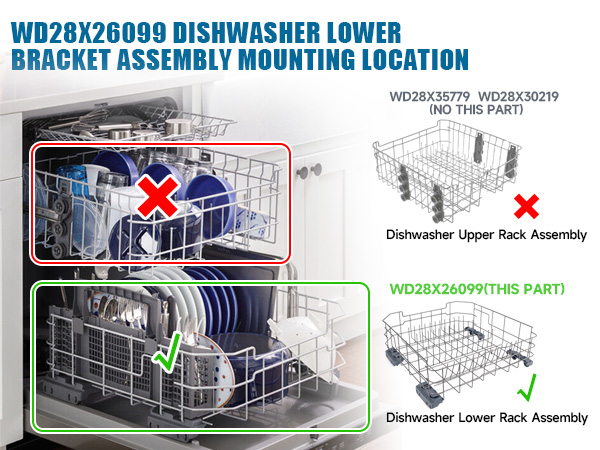 WD28X26099 DISHWASHER LOWER BRACKET ASSEMBLY MOUNTING LOCATION

WD28X35779 WD28X30219
(NO THIS PART)

Dishwasher Upper Rack Assembly

WD28X26099(THIS PART)

Dishwasher Lower Rack Assembly