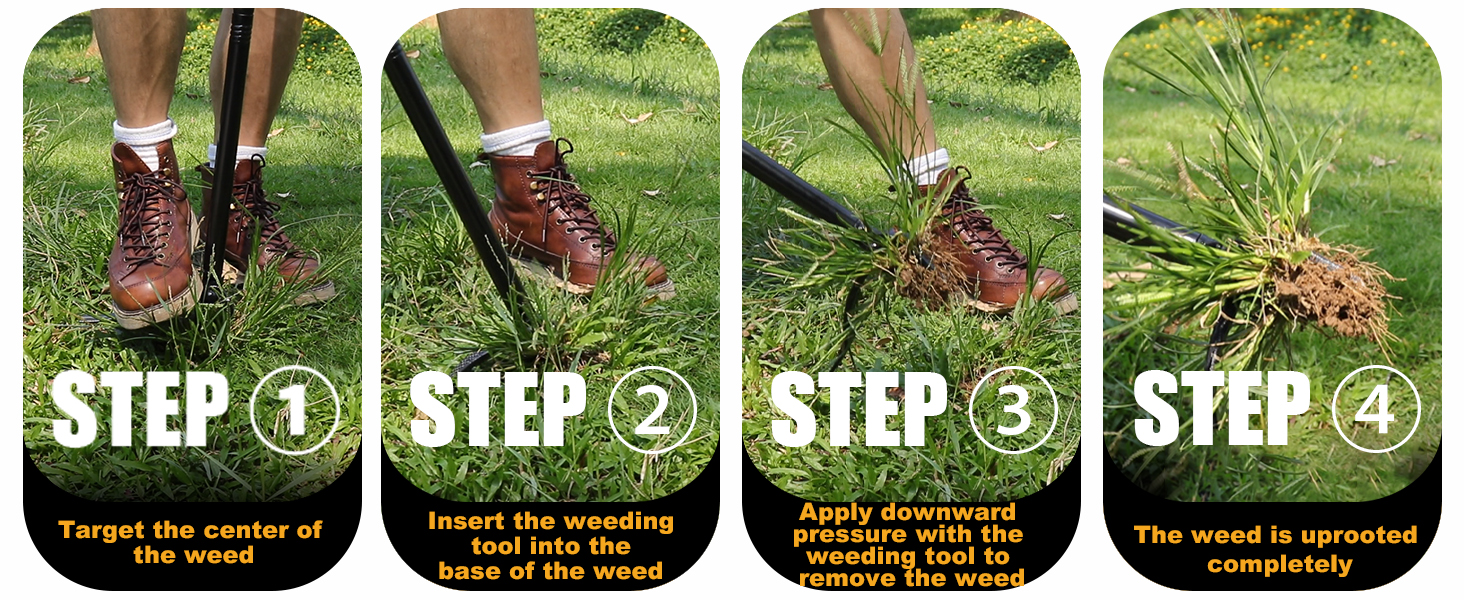 STEP ①

Target the center of the weed

STEP ②

Insert the weeding tool into the base of the weed

STEP ③

Apply downward pressure with the weeding tool to remove the weed

STEP ④

The weed is uprooted completely