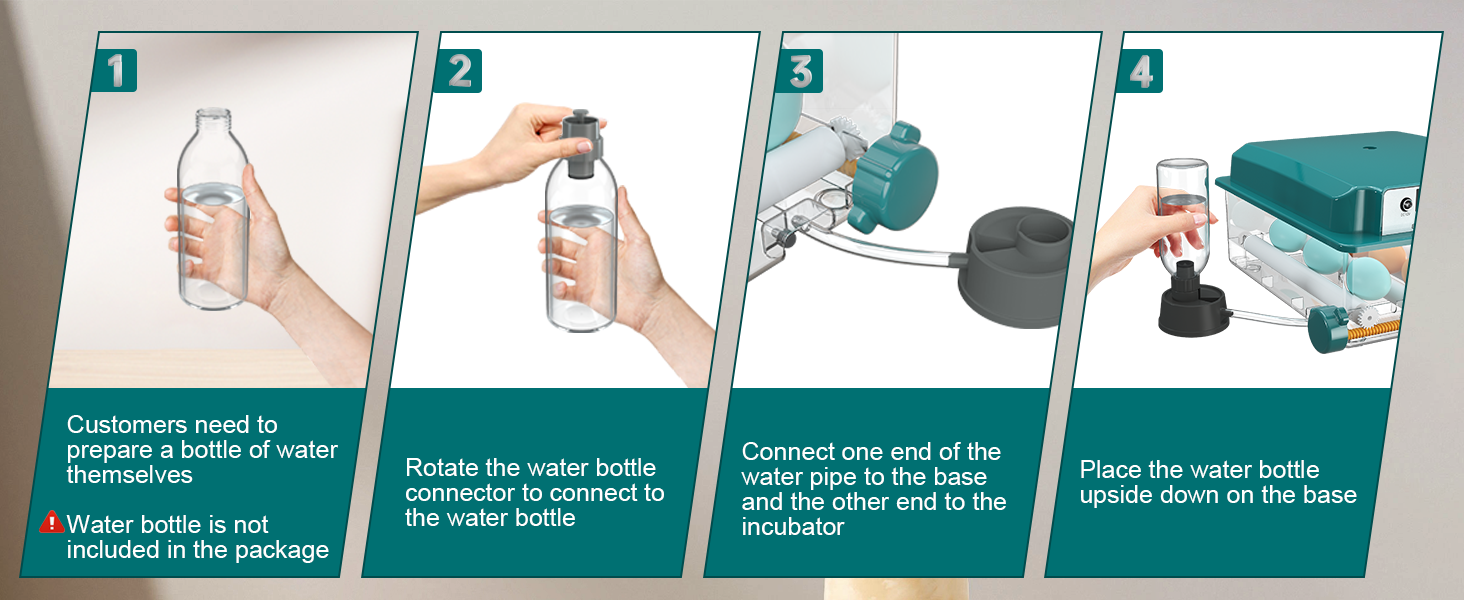 1

Customers need to prepare a bottle of water themselves

Water bottle is not included in the package

2

Rotate the water bottle connector to connect to the water bottle

3

Connect one end of the water pipe to the base and the other end to the incubator

4

Place the water bottle upside down on the base