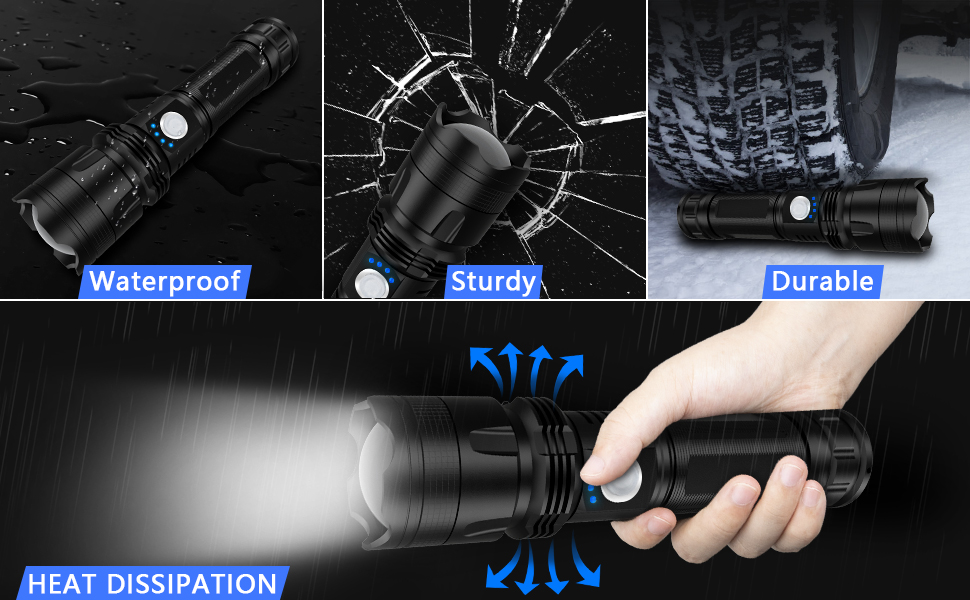 Waterproof

Sturdy

Durable

HEAT DISSIPATION