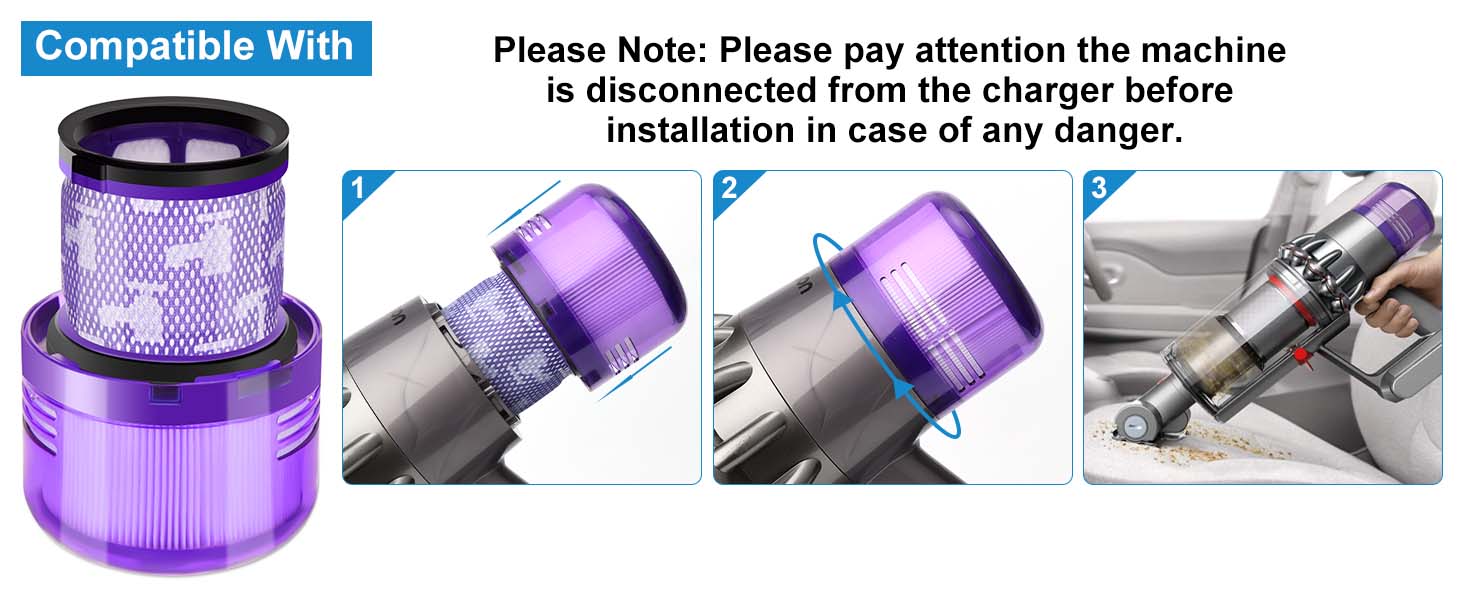 Compatible With

Please Note: Please pay attention the machine is disconnected from the charger before installation in case of any danger.

1

2

3