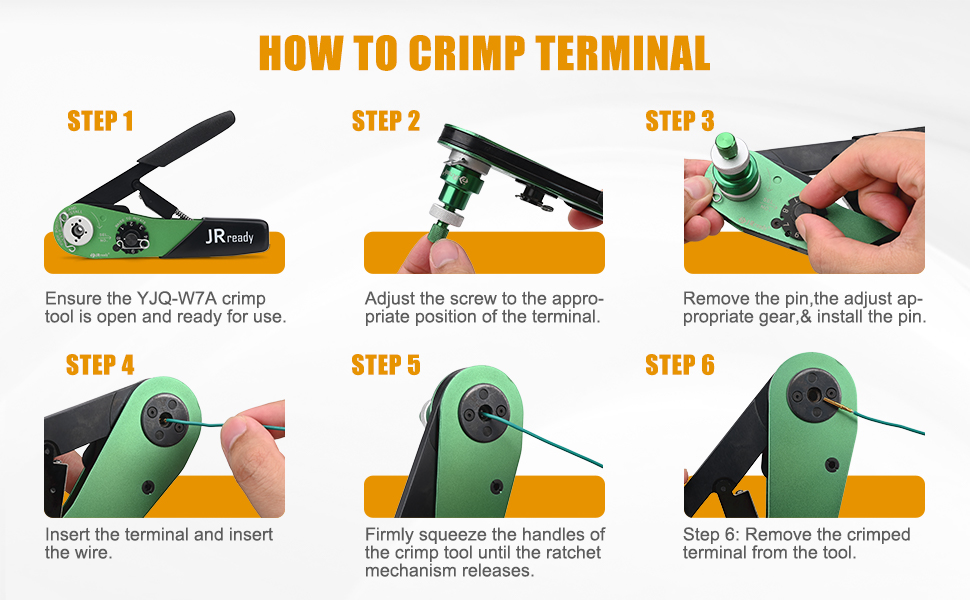 HOW TO CRIMP TERMINAL

STEP 1

JRready

Ensure the YJQ-W7A crimp tool is open and ready for use.

STEP 2

Adjust the screw to the appropriate position of the terminal.

STEP 3

Remove the pin,the adjust appropriate gear,& install the pin.

STEP 4

Insert the terminal and insert the wire.

STEP 5

Firmly squeeze the handles of the crimp tool until the ratchet mechanism releases.

STEP 6

Step 6: Remove the crimped terminal from the tool.