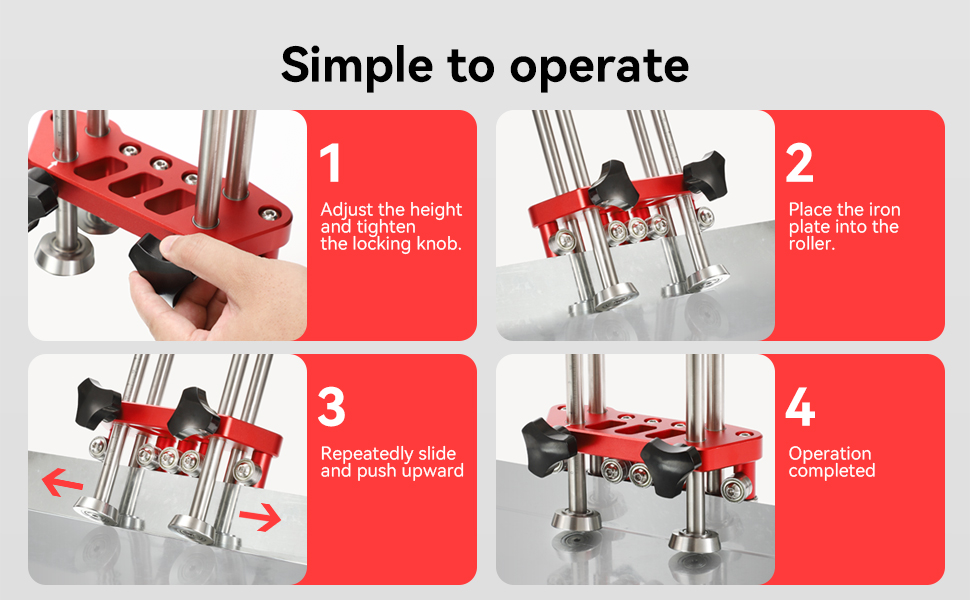 Simple to operate

1

Adjust the height and tighten the locking knob.

2

Place the iron plate into the roller.

3

Repeatedly slide and push upward

4

Operation completed