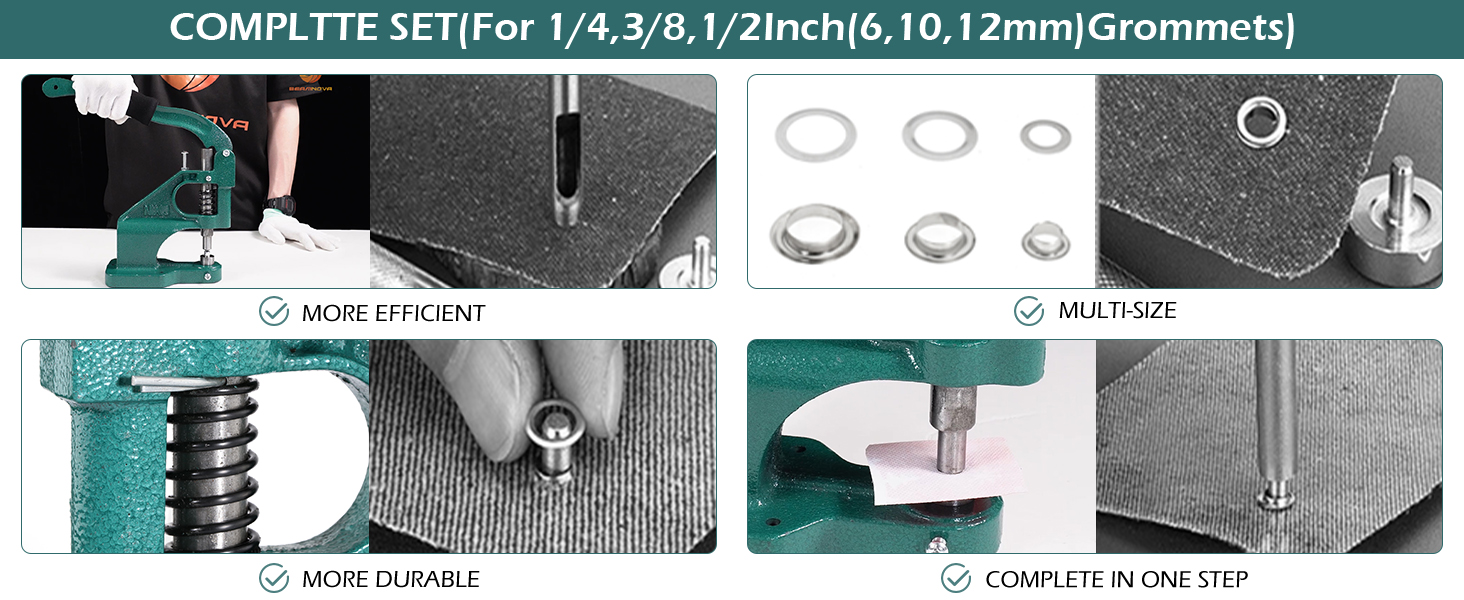 COMPLTTE SET(For 1/4,3/8,1/2Inch(6,10,12mm)Grommets)

MORE EFFICIENT

MULTI-SIZE

MORE DURABLE

COMPLETE IN ONE STEP