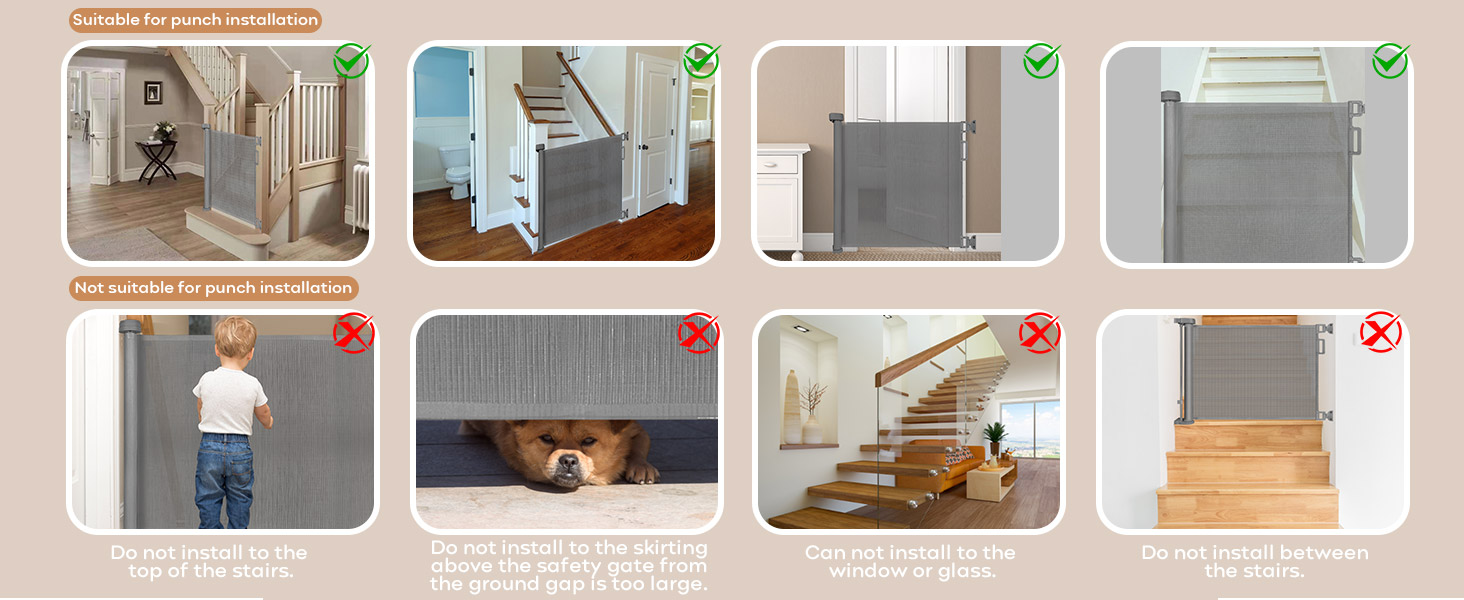 Suitable for punch installation

Not suitable for punch installation

Do not install to the top of the stairs.

Do not install to the skirting above the safety gate from the ground gap is too large.

Can not install to the window or glass.

Do not install between the stairs.