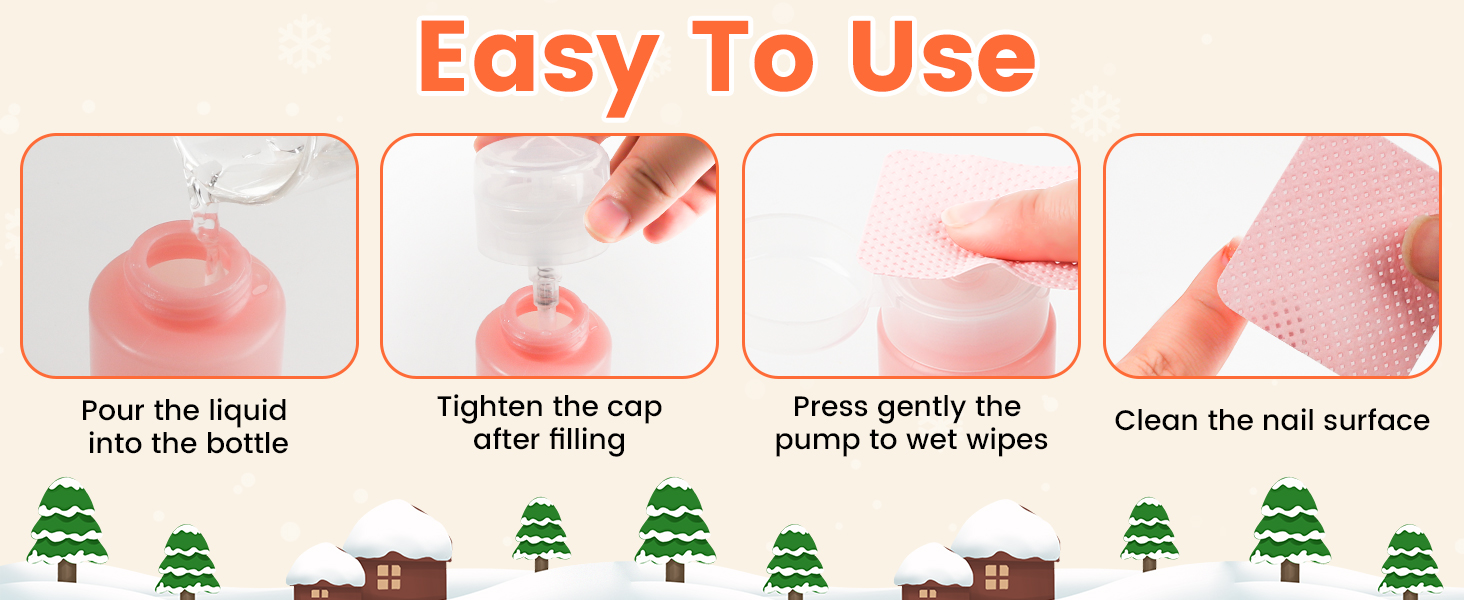 Easy To Use

Pour the liquid into the bottle

Tighten the cap after filling

Press gently the pump to wet wipes

Clean the nail surface