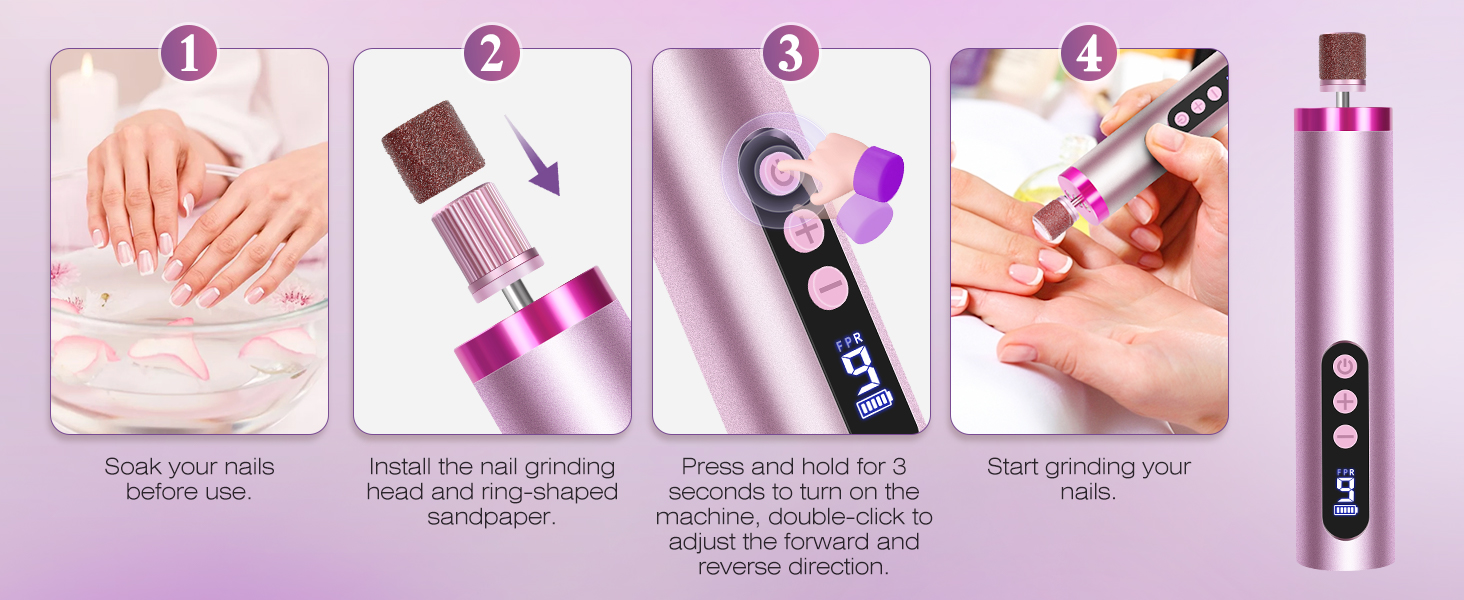 1

Soak your nails before use.

2

Install the nail grinding head and ring-shaped sandpaper.

3

FPR
9

Press and hold for 3 seconds to turn on the machine, double-click to adjust the forward and reverse direction.

4

Start grinding your nails.

FPR
9