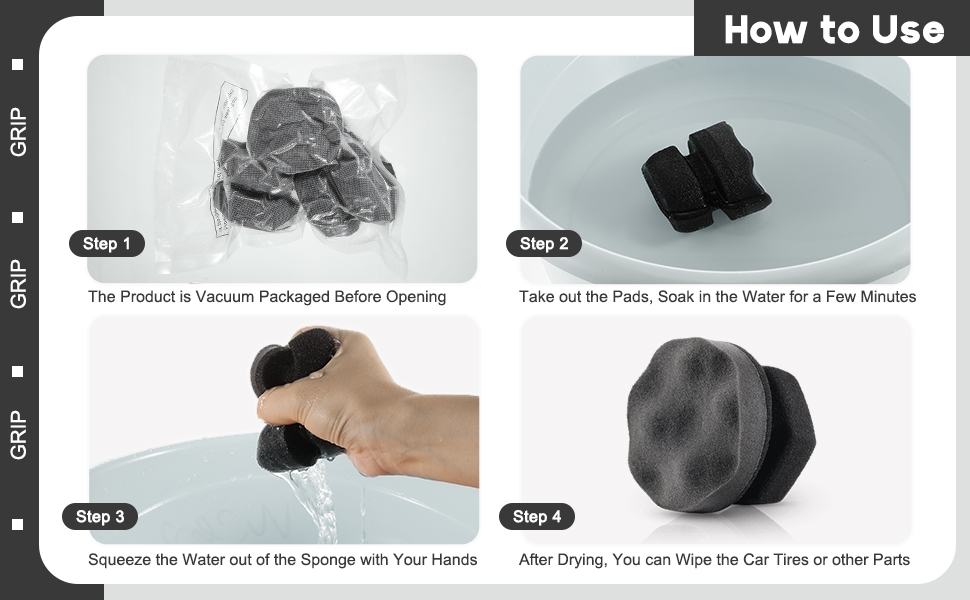 How to Use

GRIP
GRIP
GRIP

Step 1
The Product is Vacuum Packaged Before Opening

Step 2
Take out the Pads, Soak in the Water for a Few Minutes

Step 3
Squeeze the Water out of the Sponge with Your Hands

Step 4
After Drying, You can Wipe the Car Tires or other Parts