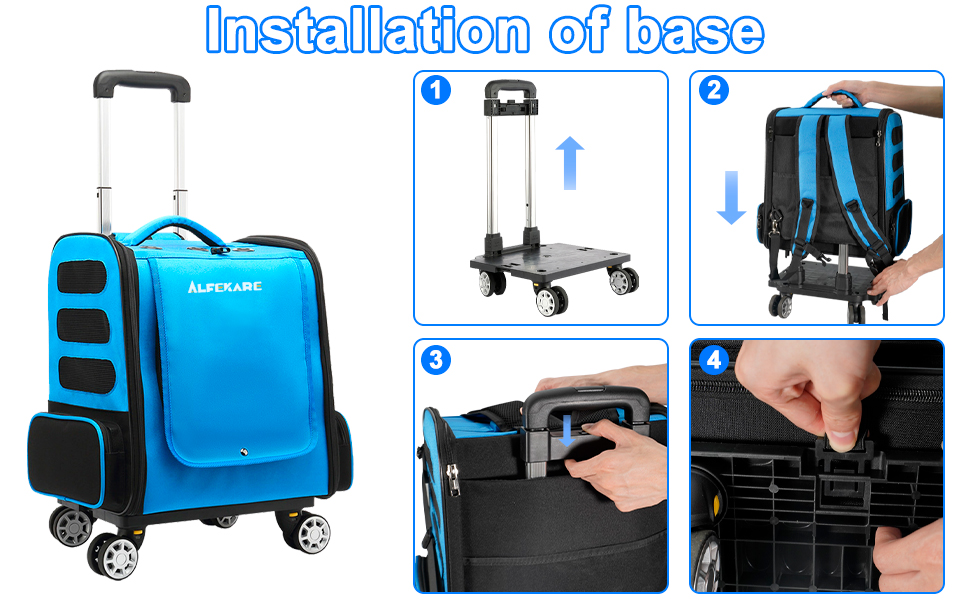 Installation of base

ALFEKARE

1

2

3

4