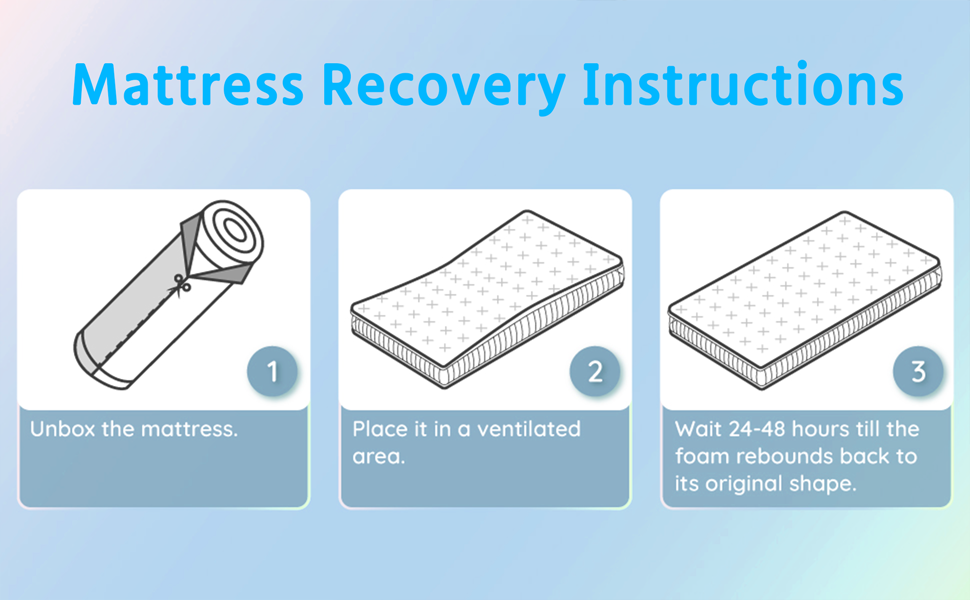 Mattress Recovery Instructions

1

Unbox the mattress.

2

Place it in a ventilated area.

3

Wait 24-48 hours till the foam rebounds back to its original shape.