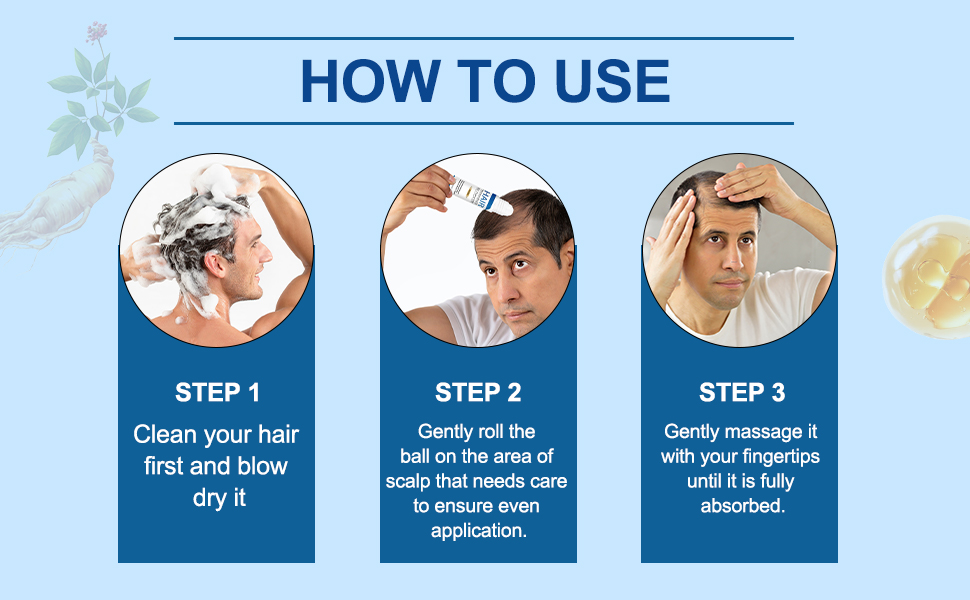 HOW TO USE

HAIR

STEP 1
Clean your hair first and blow dry it

STEP 2
Gently roll the ball on the area of scalp that needs care to ensure even application.

STEP 3
Gently massage it with your fingertips until it is fully absorbed.