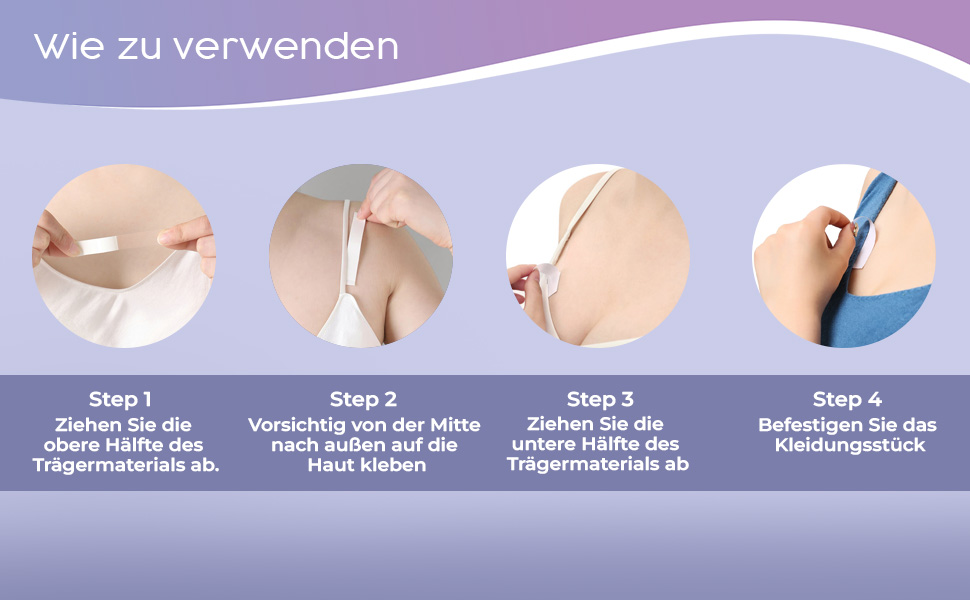 Wie zu verwenden

Step 1
Ziehen Sie die obere Hälfte des Trägermaterials ab.

Step 2
Vorsichtig von der Mitte nach außen auf die Haut kleben

Step 3
Ziehen Sie die untere Hälfte des Trägermaterials ab

Step 4
Befestigen Sie das Kleidungsstück