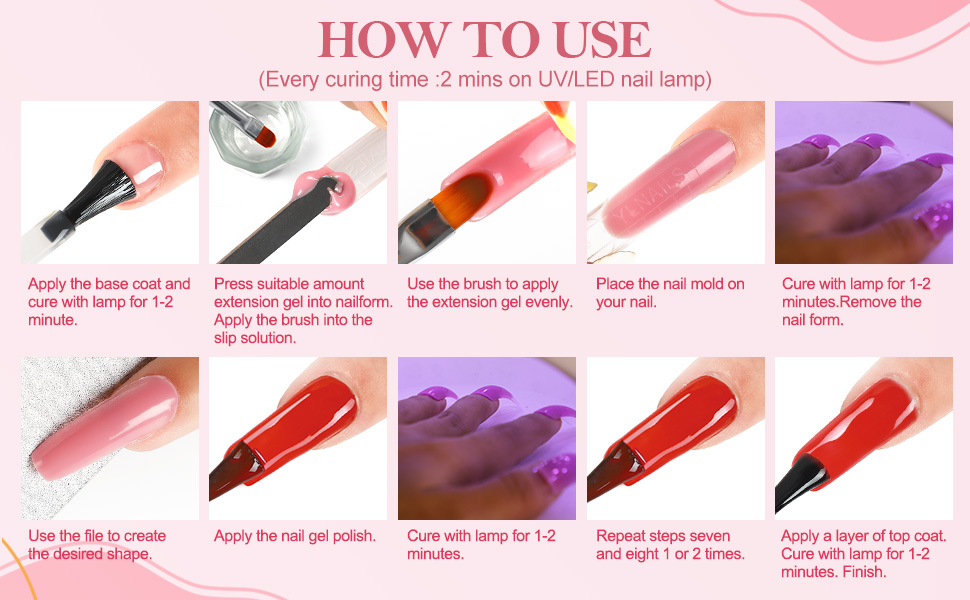 HOW TO USE
(Every curing time :2 mins on UV/LED nail lamp)

Apply the base coat and cure with lamp for 1-2 minute.

Press suitable amount extension gel into nailform. Apply the brush into the slip solution.

Use the brush to apply the extension gel evenly.

YENAILS

Place the nail mold on your nail.

Cure with lamp for 1-2 minutes.Remove the nail form.

Use the file to create the desired shape.

Apply the nail gel polish.

Cure with lamp for 1-2 minutes.

Repeat steps seven and eight 1 or 2 times.

Apply a layer of top coat. Cure with lamp for 1-2 minutes. Finish.