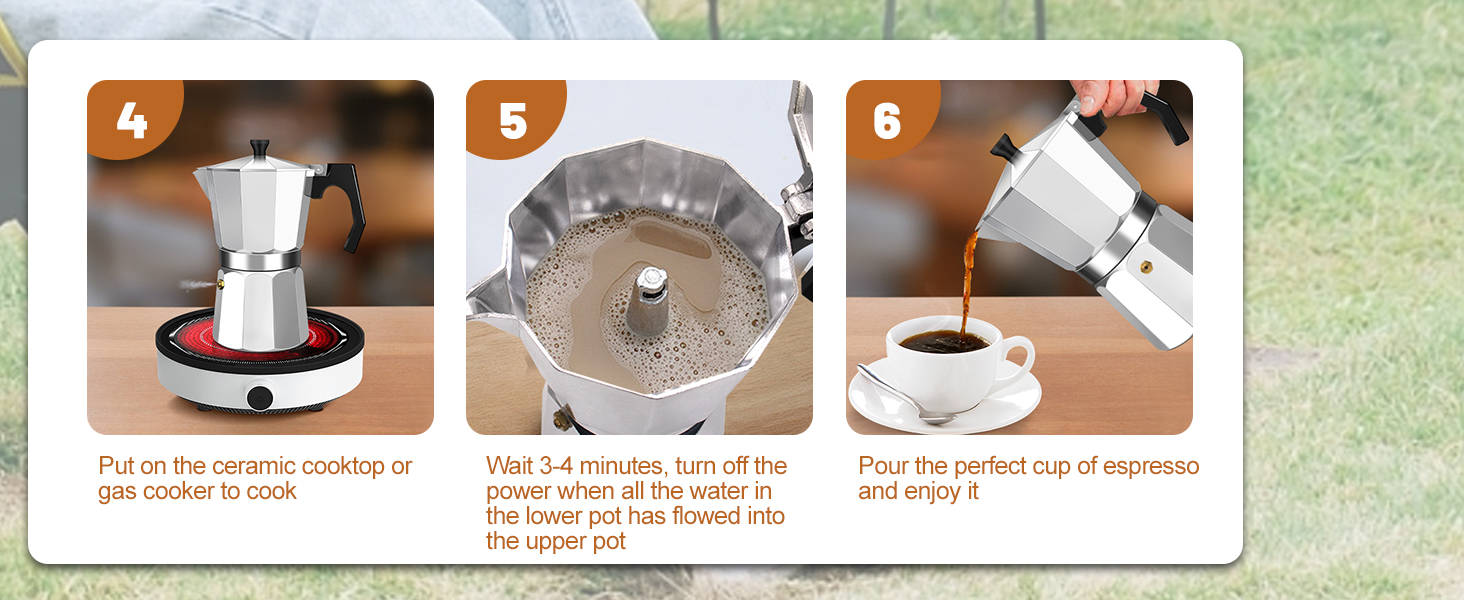 4

Put on the ceramic cooktop or gas cooker to cook

5

Wait 3-4 minutes, turn off the power when all the water in the lower pot has flowed into the upper pot

6

Pour the perfect cup of espresso and enjoy it