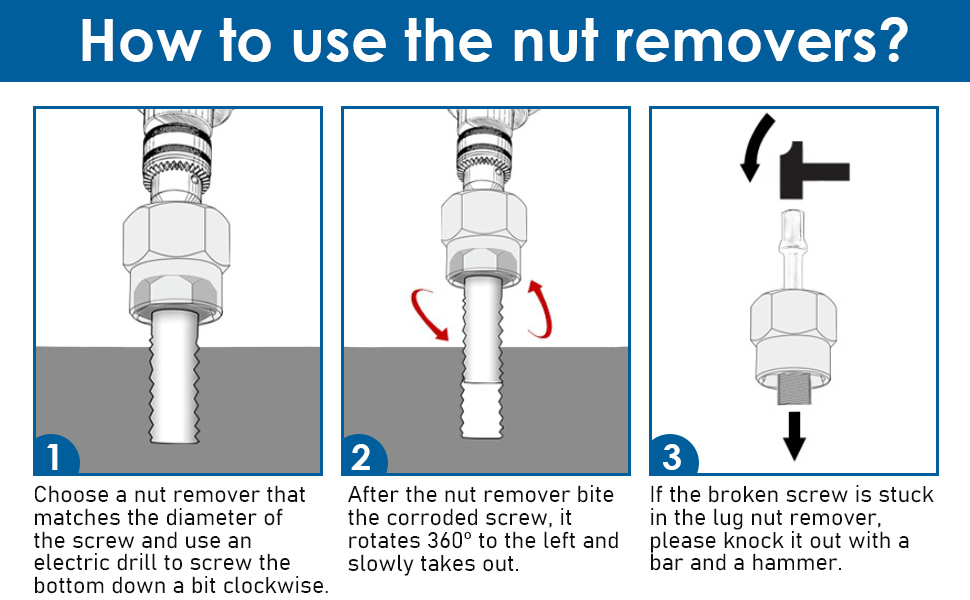 How to use the nut removers?

1

Choose a nut remover that matches the diameter of the screw and use an electric drill to screw the bottom down a bit clockwise.

2

After the nut remover bite the corroded screw, it rotates 360° to the left and slowly takes out.

3

If the broken screw is stuck in the lug nut remover, please knock it out with a bar and a hammer.