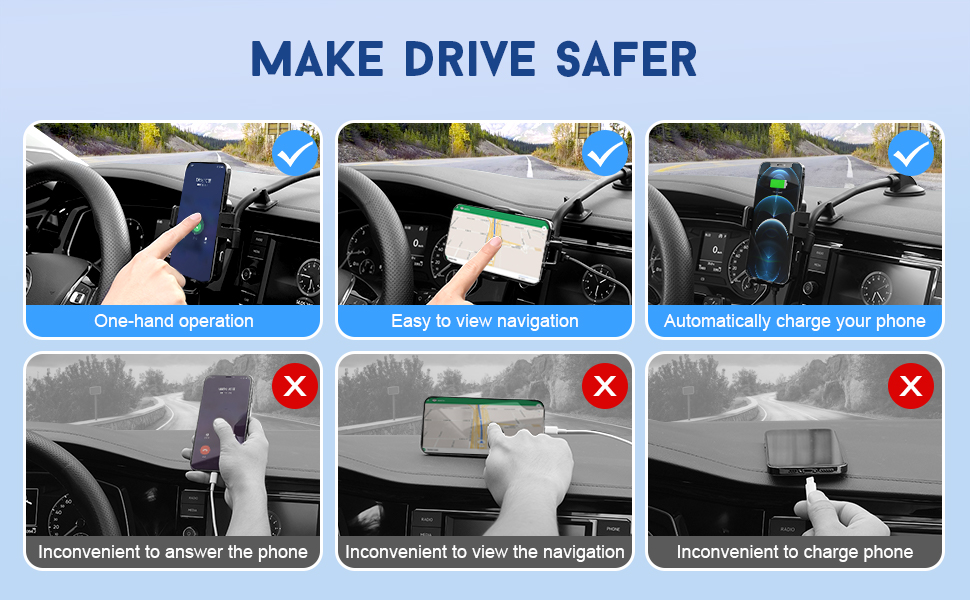 MAKE DRIVE SAFER

One-hand operation

Easy to view navigation

Automatically charge your phone

Inconvenient to answer the phone

Inconvenient to view the navigation

Inconvenient to charge phone