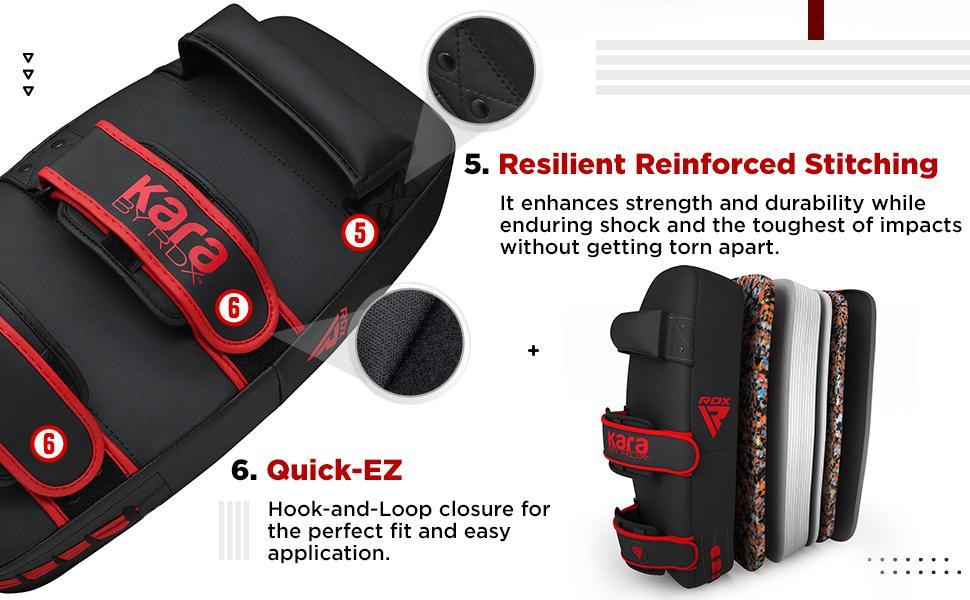 kara BY RDX

5

6

6

5. Resilient Reinforced Stitching

It enhances strength and durability while enduring shock and the toughest of impacts without getting torn apart.

+

RDX

kara BY RDX

6. Quick-EZ

Hook-and-Loop closure for the perfect fit and easy application.