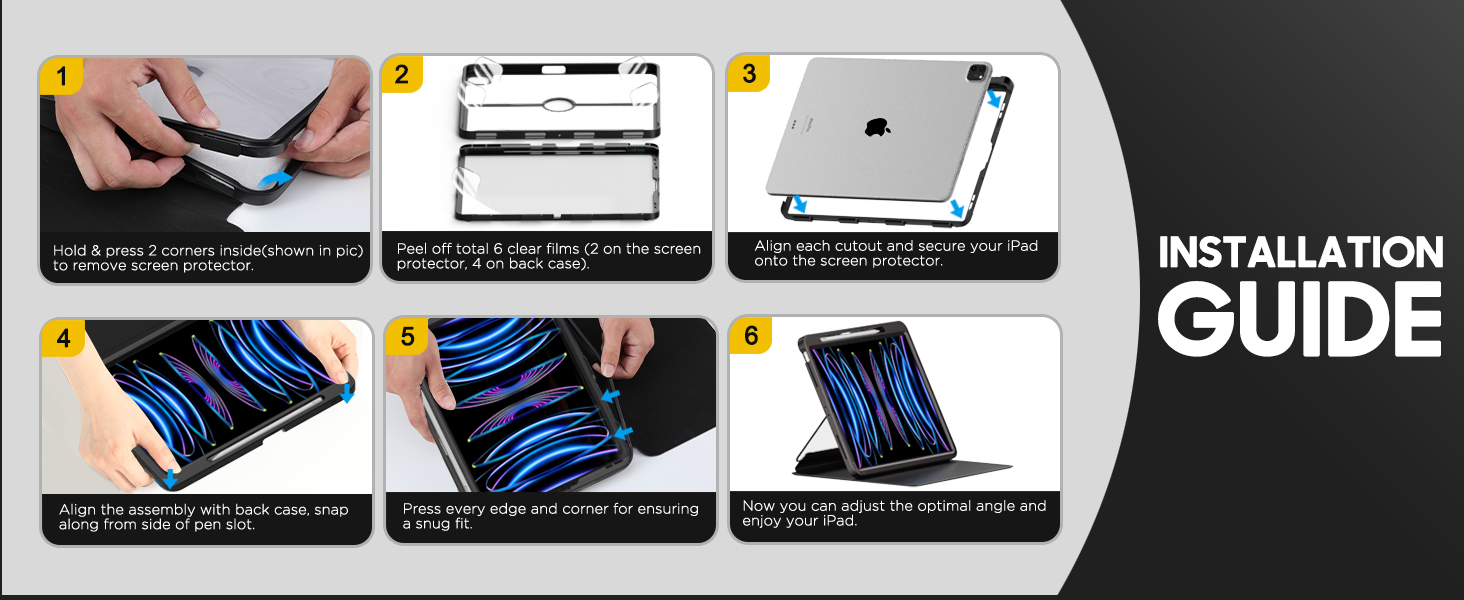 1

Hold & press 2 corners inside(shown in pic) to remove screen protector.

2

Peel off total 6 clear films (2 on the screen protector, 4 on back case).

3

Align each cutout and secure your iPad onto the screen protector.

4

Align the assembly with back case, snap along from side of pen slot.

5

Press every edge and corner for ensuring a snug fit.

6

Now you can adjust the optimal angle and enjoy your iPad.

INSTALLATION GUIDE