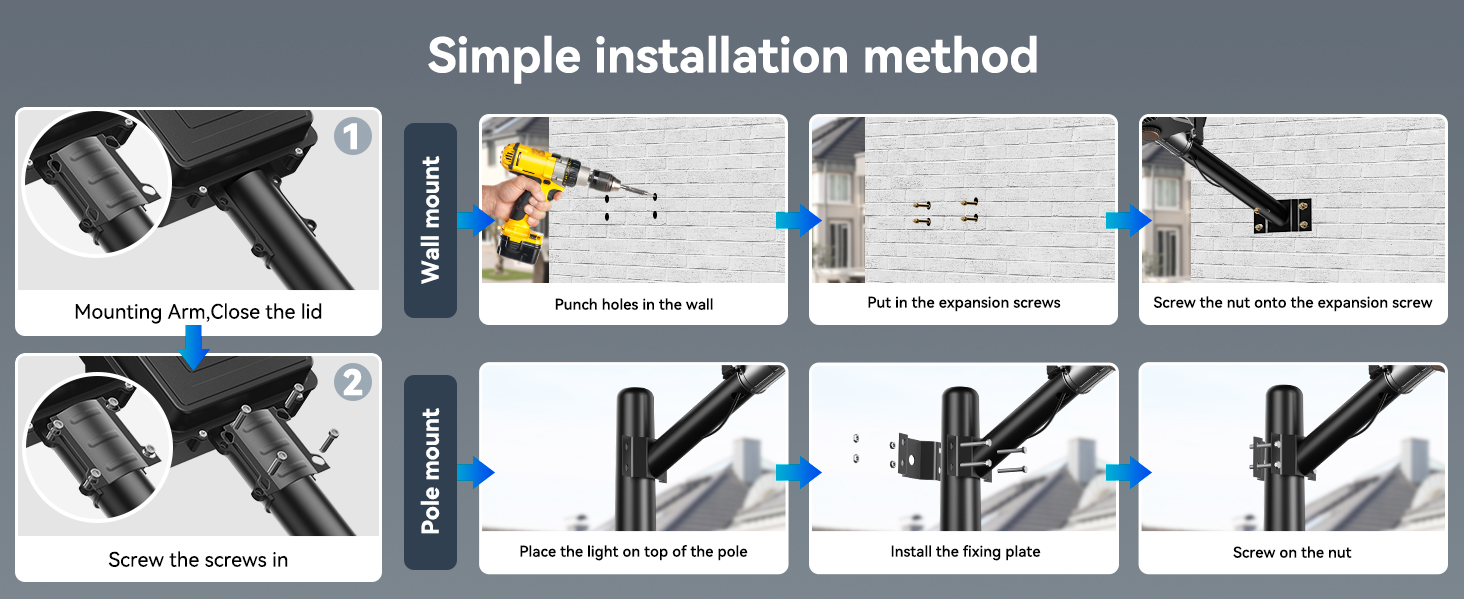 Simple installation method

1

Mounting Arm,Close the lid

2

Screw the screws in

Wall mount

Punch holes in the wall

Put in the expansion screws

Screw the nut onto the expansion screw

Pole mount

Place the light on top of the pole

Install the fixing plate

Screw on the nut