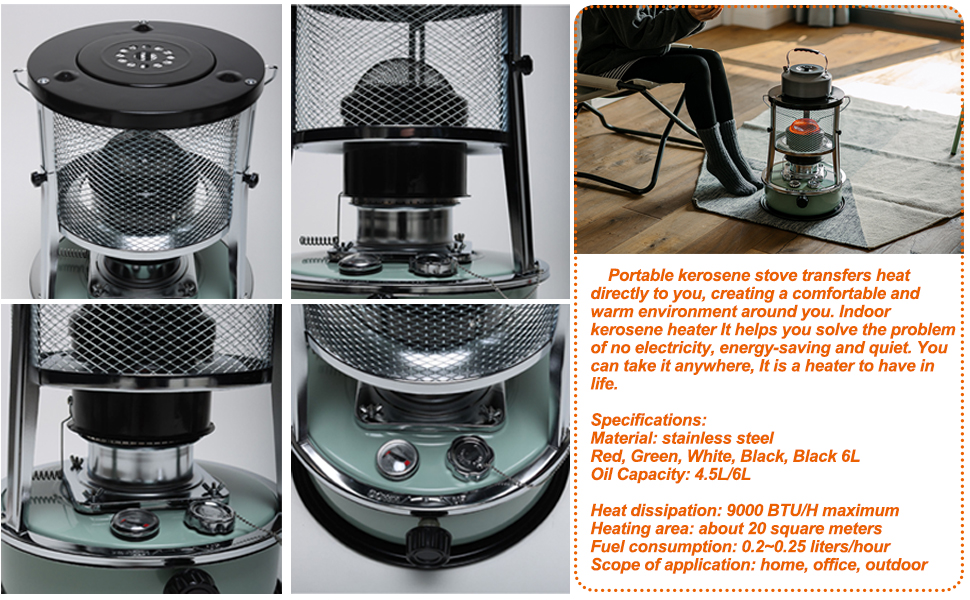 Portable kerosene stove transfers heat directly to you, creating a comfortable and warm environment around you. Indoor kerosene heater It helps you solve the problem of no electricity, energy-saving and quiet. You can take it anywhere, It is a heater to have in life.

Specifications:
Material: stainless steel
Red, Green, White, Black, Black 6L
Oil Capacity: 4.5L/6L

Heat dissipation: 9000 BTU/H maximum
Heating area: about 20 square meters
Fuel consumption: 0.2~0.25 liters/hour
Scope of application: home, office, outdoor