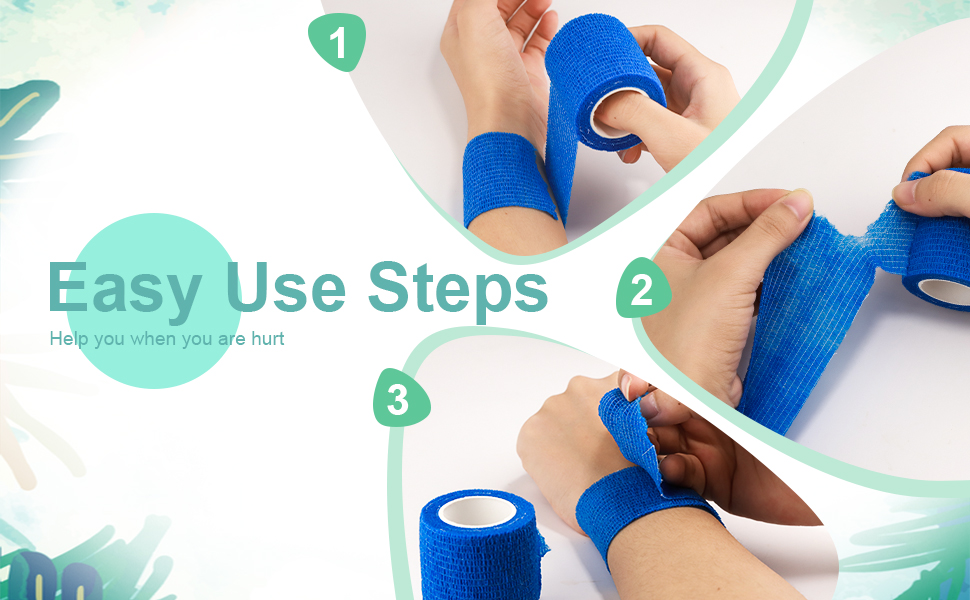 1

Easy Use Steps
Help you when you are hurt

2

3