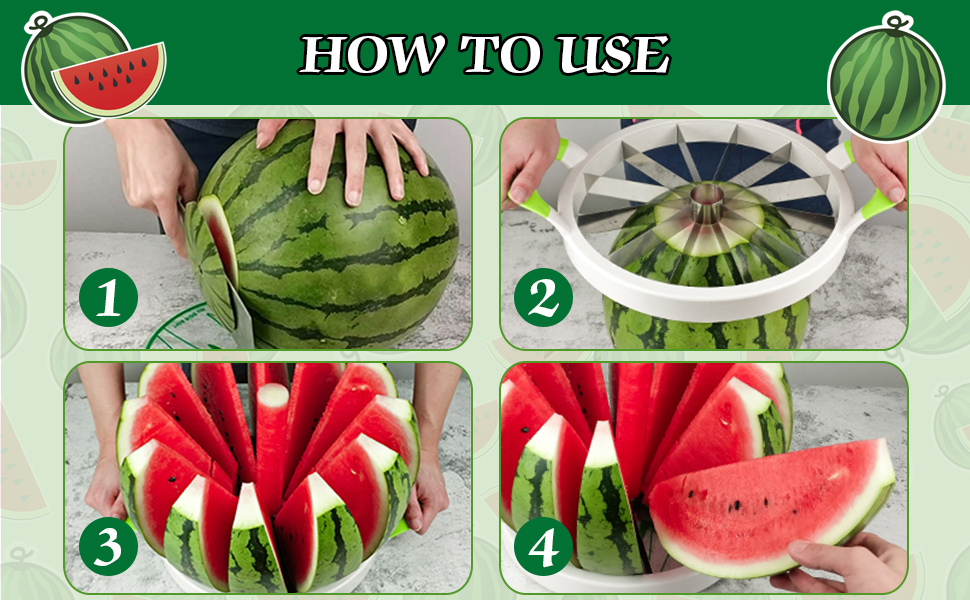 HOW TO USE

1

2

3

4