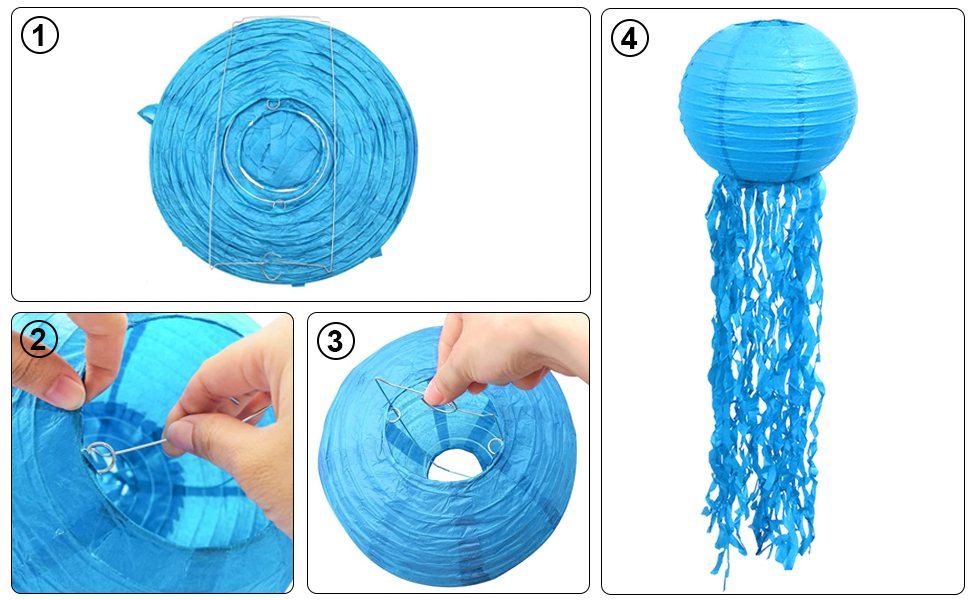 1

2

3

4