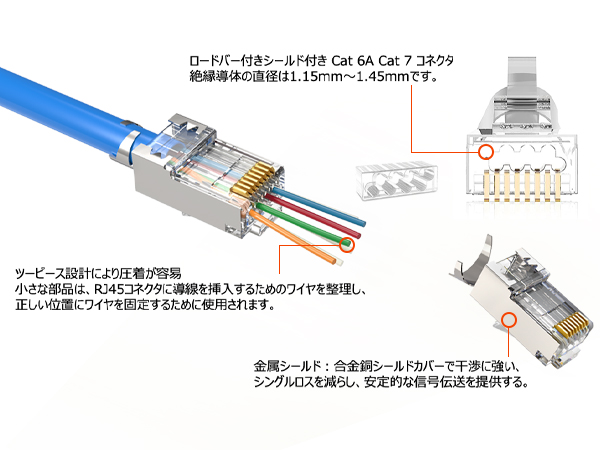 ロードバー付きシールド付き Cat 6A Cat 7 コネクタ
絶縁導体の直径は1.15mm～1.45mmです。

ツーピース設計により圧着が容易
小さな部品は、RJ45コネクタに導線を挿入するためのワイヤを整理し、正しい位置にワイヤを固定するために使用されます。

金属シールド：合金銅シールドカバーで干渉に強い、シングルロスを減らし、安定的な信号伝送を提供する。