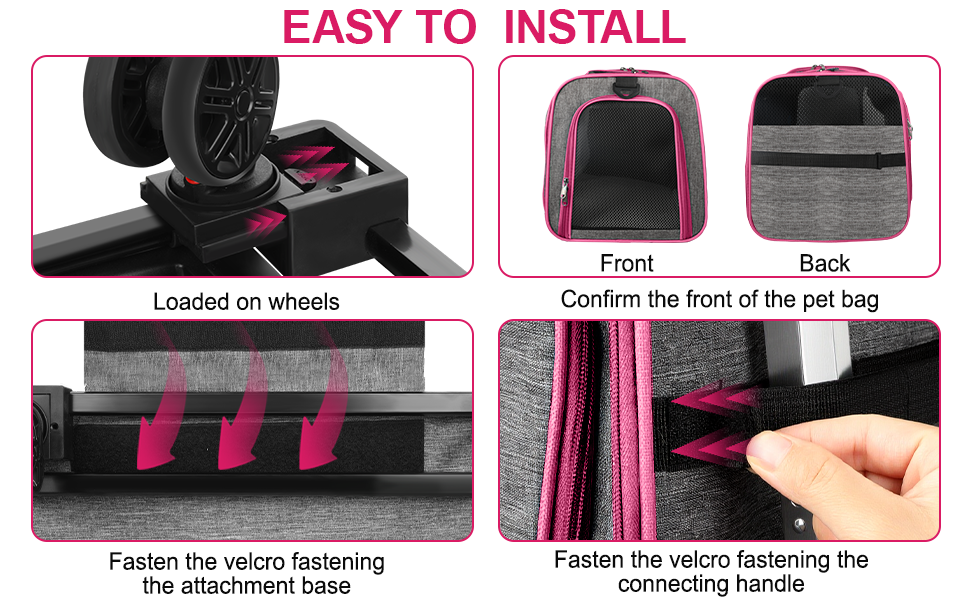 EASY TO INSTALL

Loaded on wheels

Front

Back

Confirm the front of the pet bag

Fasten the velcro fastening the attachment base

Fasten the velcro fastening the connecting handle