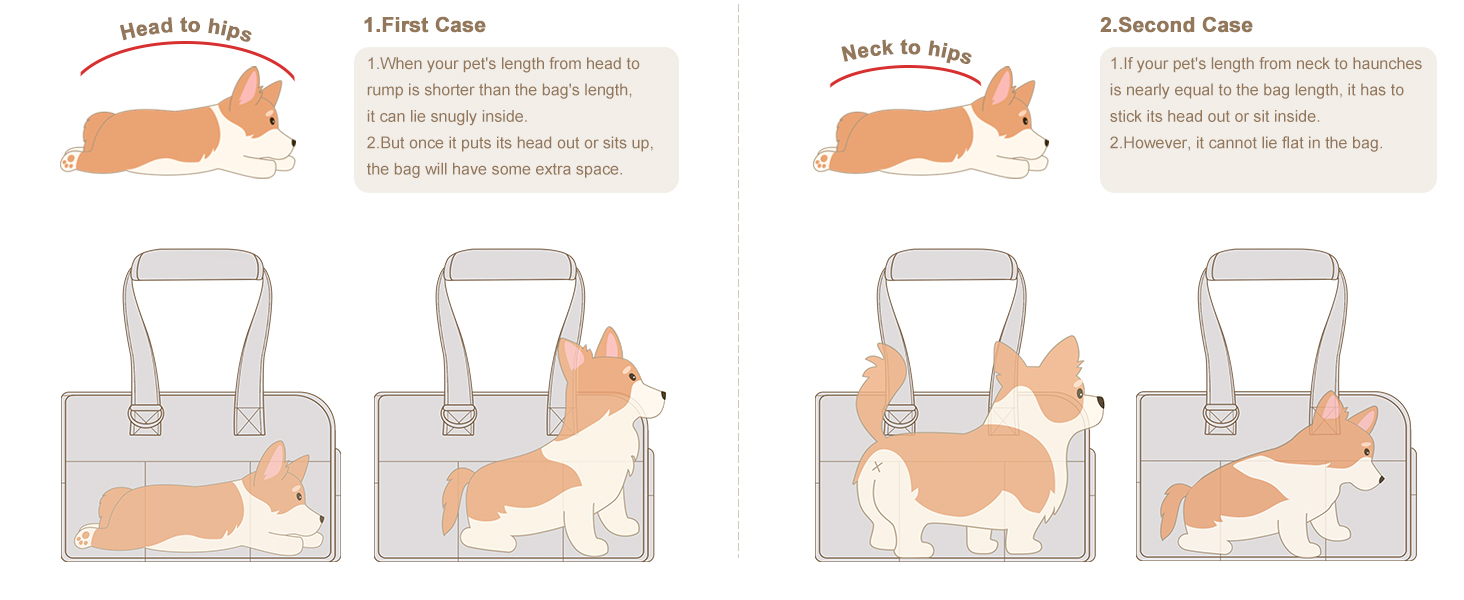 Head to hips

1.First Case

1.When your pet's length from head to rump is shorter than the bag's length, it can lie snugly inside.
2.But once it puts its head out or sits up, the bag will have some extra space.

Neck to hips

2.Second Case

1.If your pet's length from neck to haunches is nearly equal to the bag length, it has to stick its head out or sit inside.
2.However, it cannot lie flat in the bag.