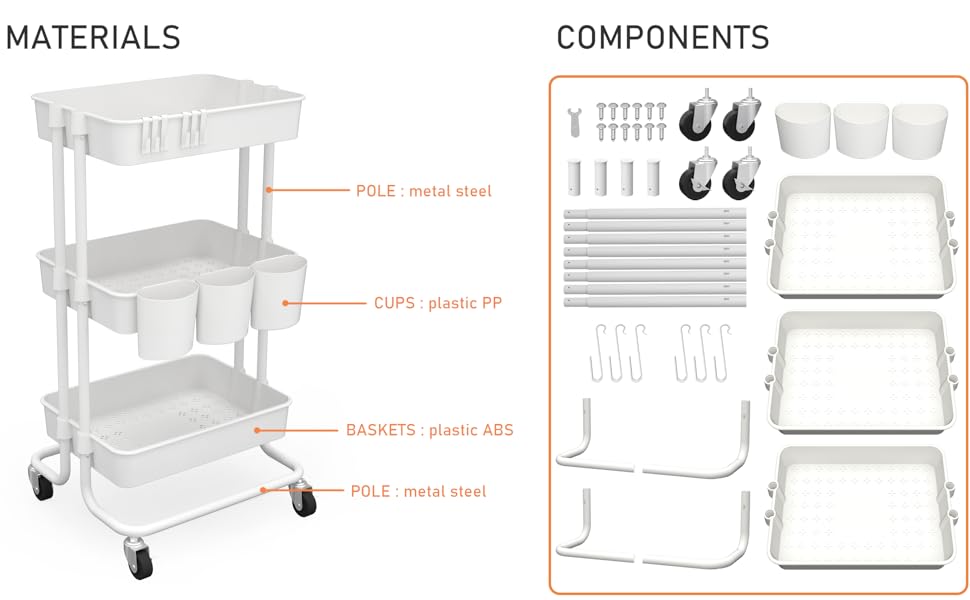 MATERIALS

POLE : metal steel

CUPS : plastic PP

BASKETS : plastic ABS

POLE : metal steel

COMPONENTS