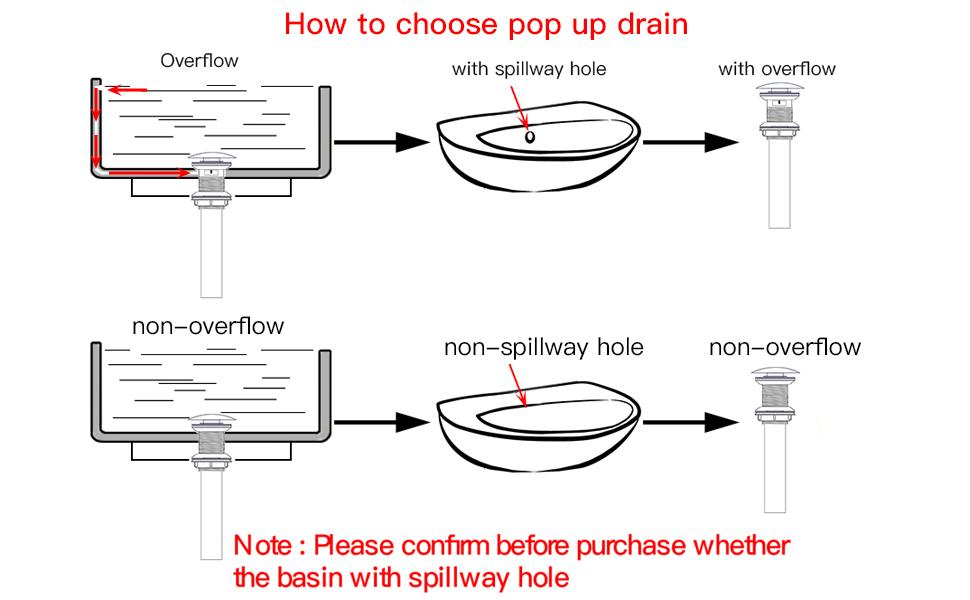 How to choose pop up drain

Overflow

with spillway hole

with overflow

non-overflow

non-spillway hole

non-overflow

Note : Please confirm before purchase whether the basin with spillway hole