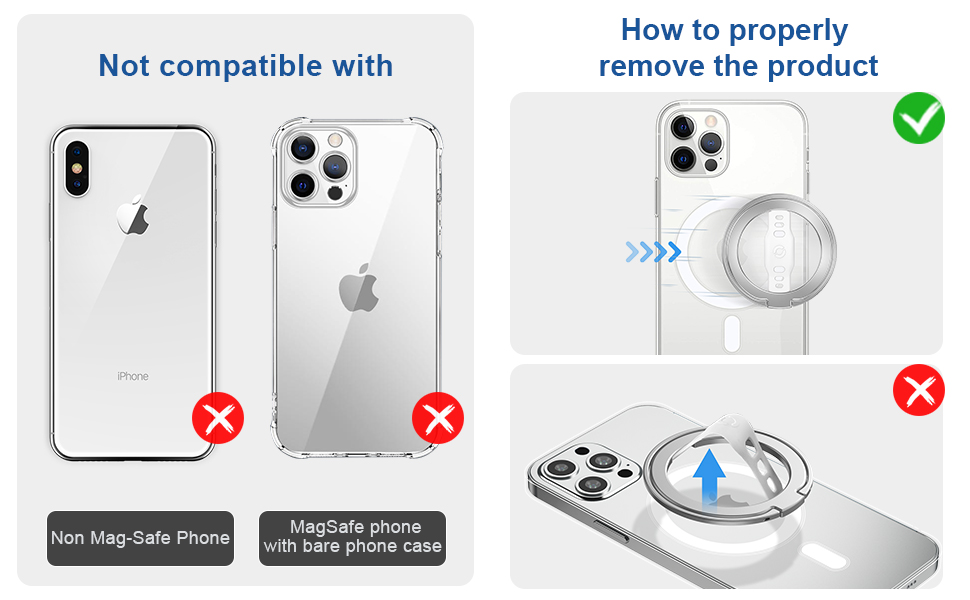 Not compatible with

iPhone

Non Mag-Safe Phone

MagSafe phone with bare phone case

How to properly remove the product