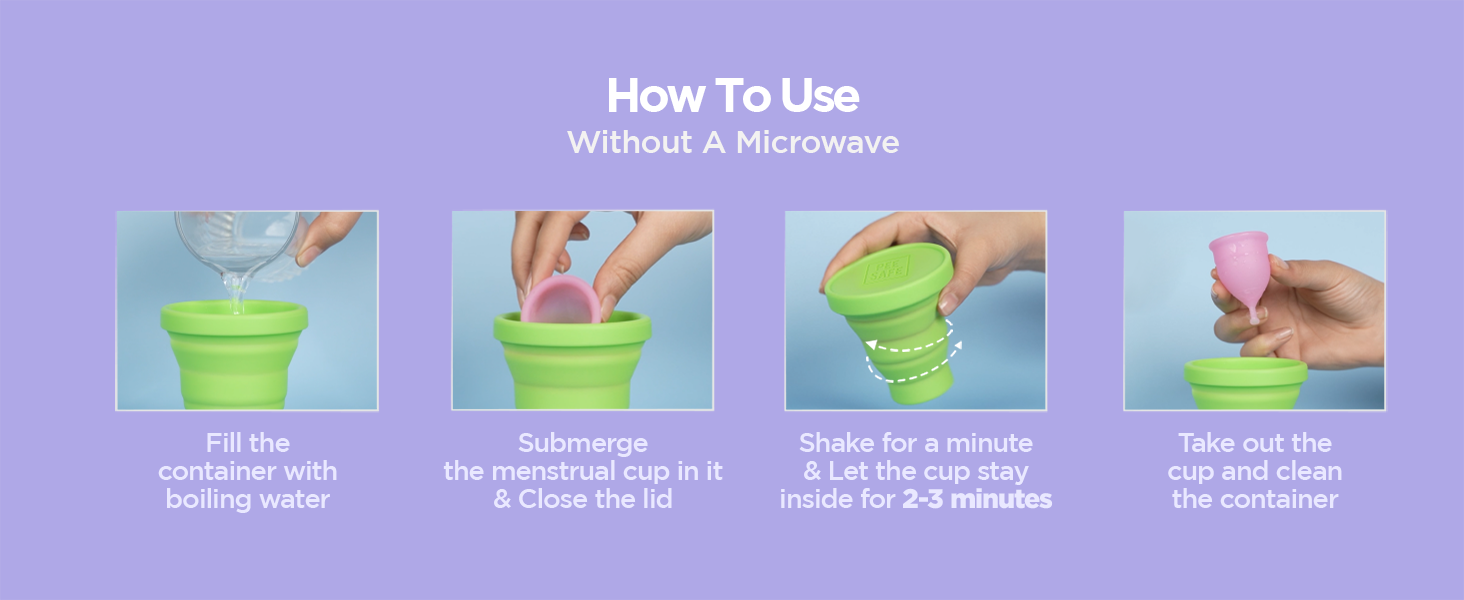 How To Use
Without A Microwave

Fill the container with boiling water

Submerge the menstrual cup in it & Close the lid

Shake for a minute & Let the cup stay inside for 2-3 minutes

Take out the cup and clean the container