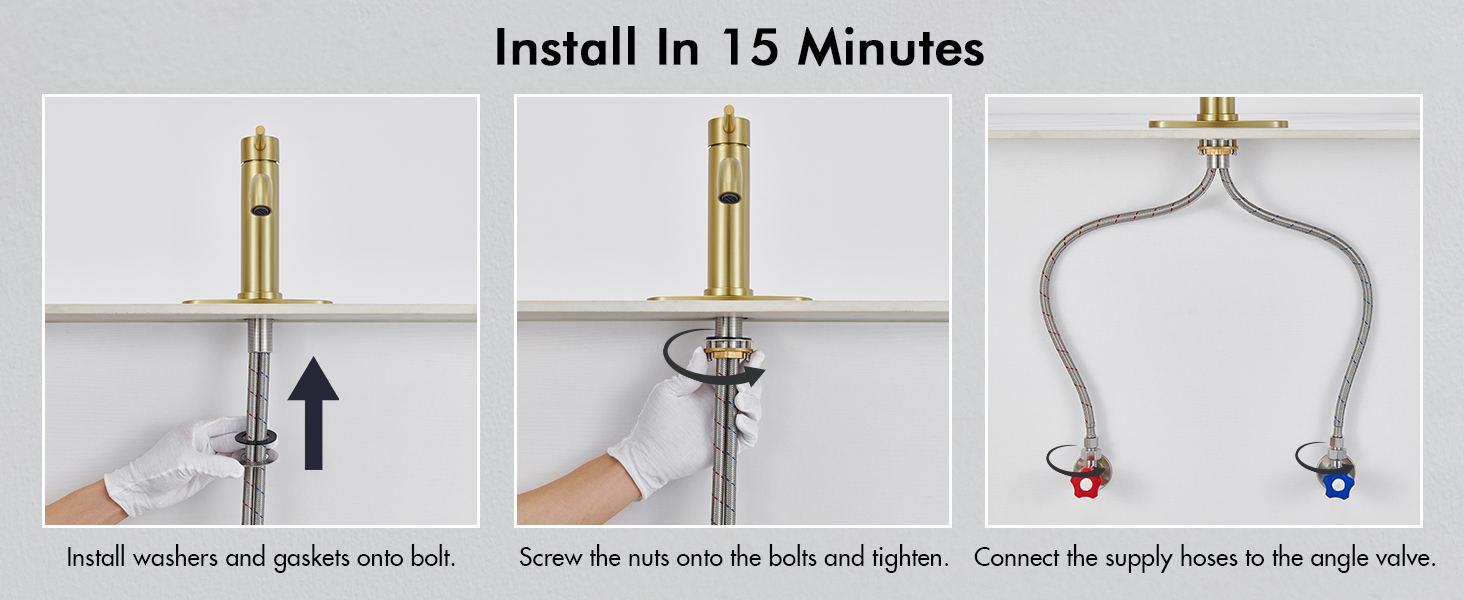 Install In 15 Minutes

Install washers and gaskets onto bolt.

Screw the nuts onto the bolts and tighten.

Connect the supply hoses to the angle valve.