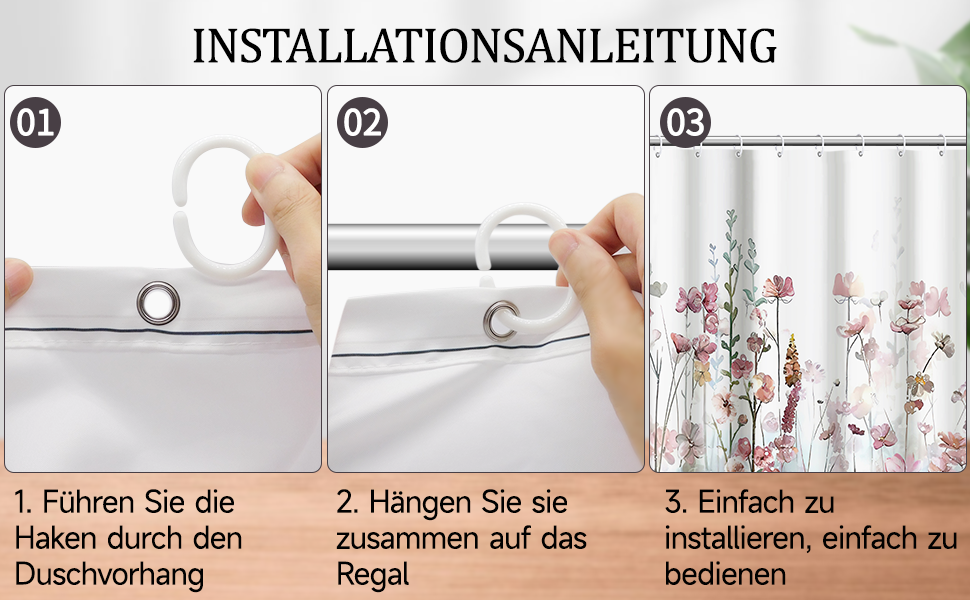 INSTALLATIONSANLEITUNG

01

02

03

1. Führen Sie die Haken durch den Duschvorhang

2. Hängen Sie sie zusammen auf das Regal

3. Einfach zu installieren, einfach zu bedienen