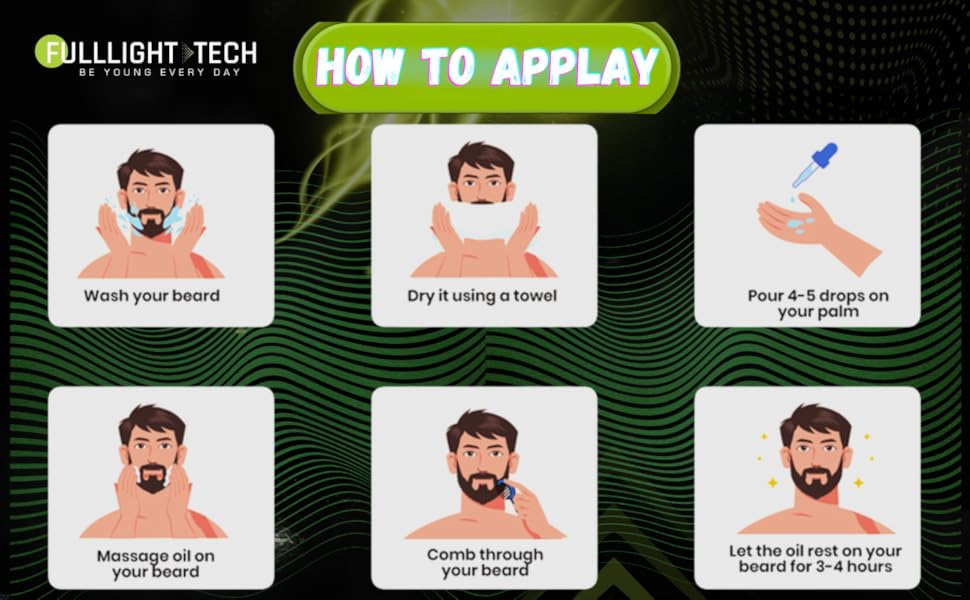 FULLLIGHT TECH
BE YOUNG EVERY DAY

HOW TO APPLAY

Wash your beard

Dry it using a towel

Pour 4-5 drops on your palm

Massage oil on your beard

Comb through your beard

Let the oil rest on your beard for 3-4 hours