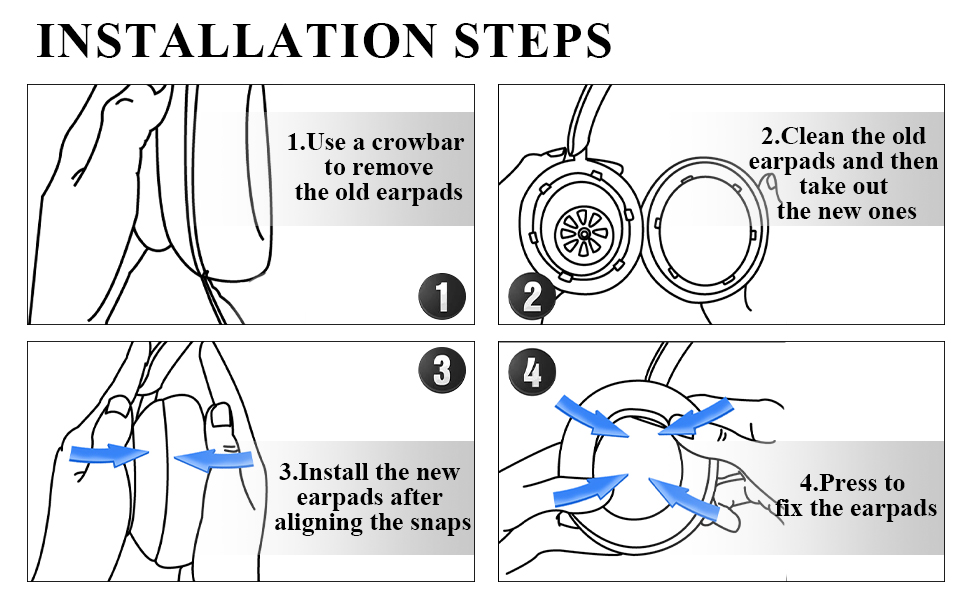 INSTALLATION STEPS

1.Use a crowbar to remove the old earpads

1

2.Clean the old earpads and then take out the new ones

2

3

3.Install the new earpads after aligning the snaps

4

4.Press to fix the earpads