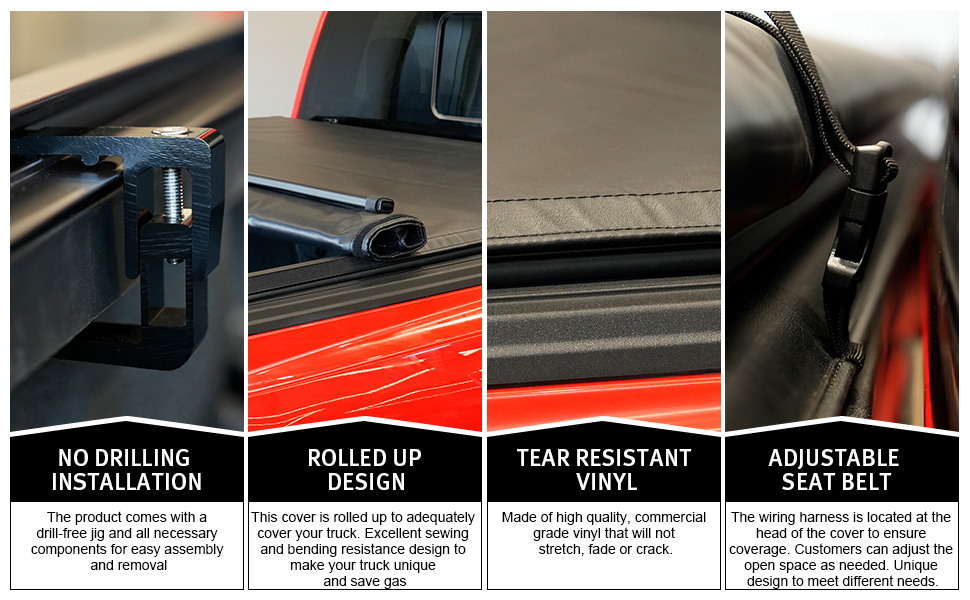 NO DRILLING INSTALLATION

The product comes with a drill-free jig and all necessary components for easy assembly and removal

ROLLED UP DESIGN

This cover is rolled up to adequately cover your truck. Excellent sewing and bending resistance design to make your truck unique and save gas

TEAR RESISTANT VINYL

Made of high quality, commercial grade vinyl that will not stretch, fade or crack.

ADJUSTABLE SEAT BELT

The wiring harness is located at the head of the cover to ensure coverage. Customers can adjust the open space as needed. Unique design to meet different needs.