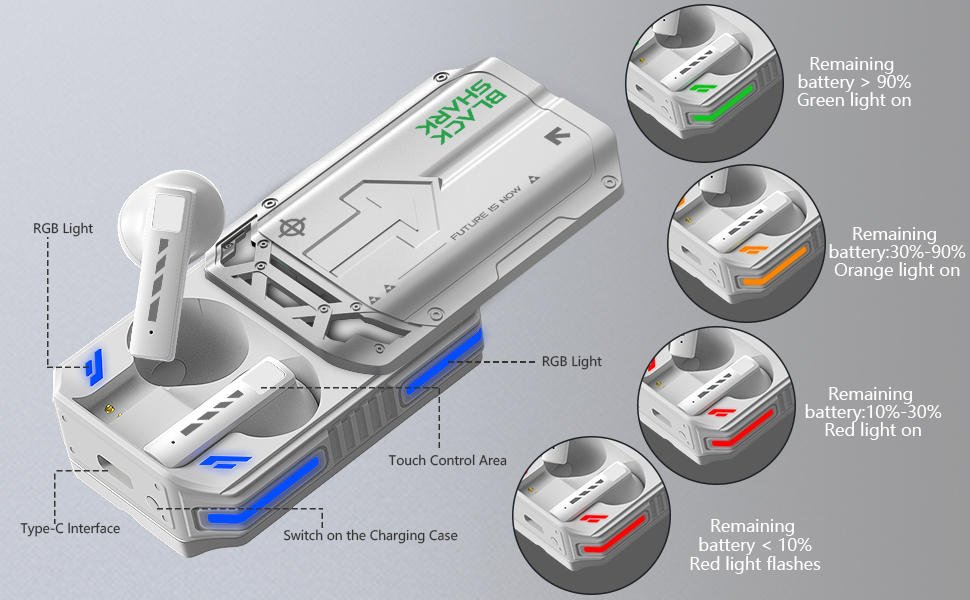 BLACK SHARK

FUTURE IS NOW

RGB Light

RGB Light

Touch Control Area

Type-C Interface

Switch on the Charging Case

Remaining battery > 90% Green light on

Remaining battery:30%-90% Orange light on

Remaining battery:10%-30% Red light on

Remaining battery < 10% Red light flashes