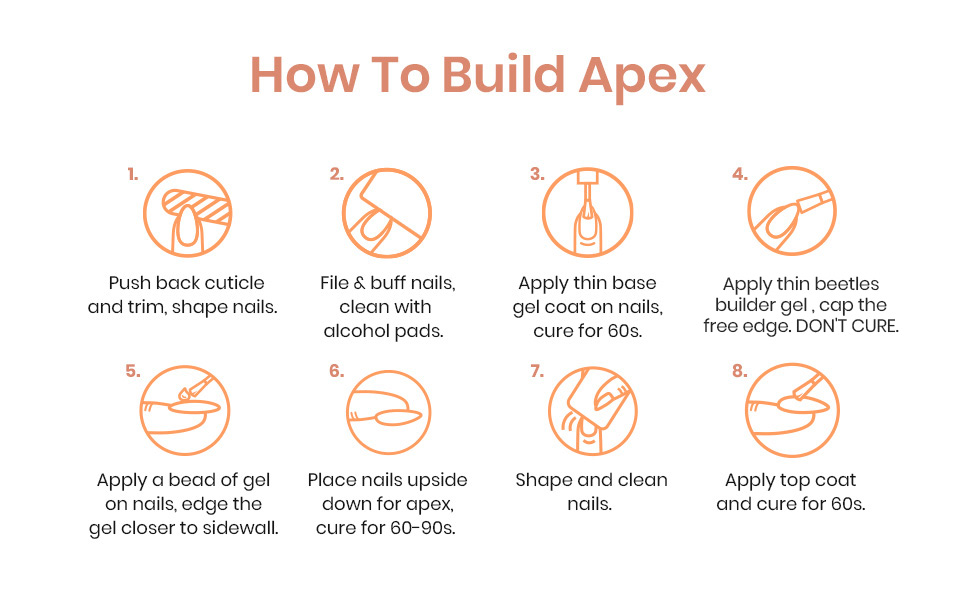 How To Build Apex

1.

Push back cuticle and trim, shape nails.

2.

File & buff nails, clean with alcohol pads.

3.

Apply thin base gel coat on nails, cure for 60s.

4.

Apply thin beetles builder gel , cap the free edge. DON'T CURE.

5.

Apply a bead of gel on nails, edge the gel closer to sidewall.

6.

Place nails upside down for apex, cure for 60-90s.

7.

Shape and clean nails.

8.

Apply top coat and cure for 60s.