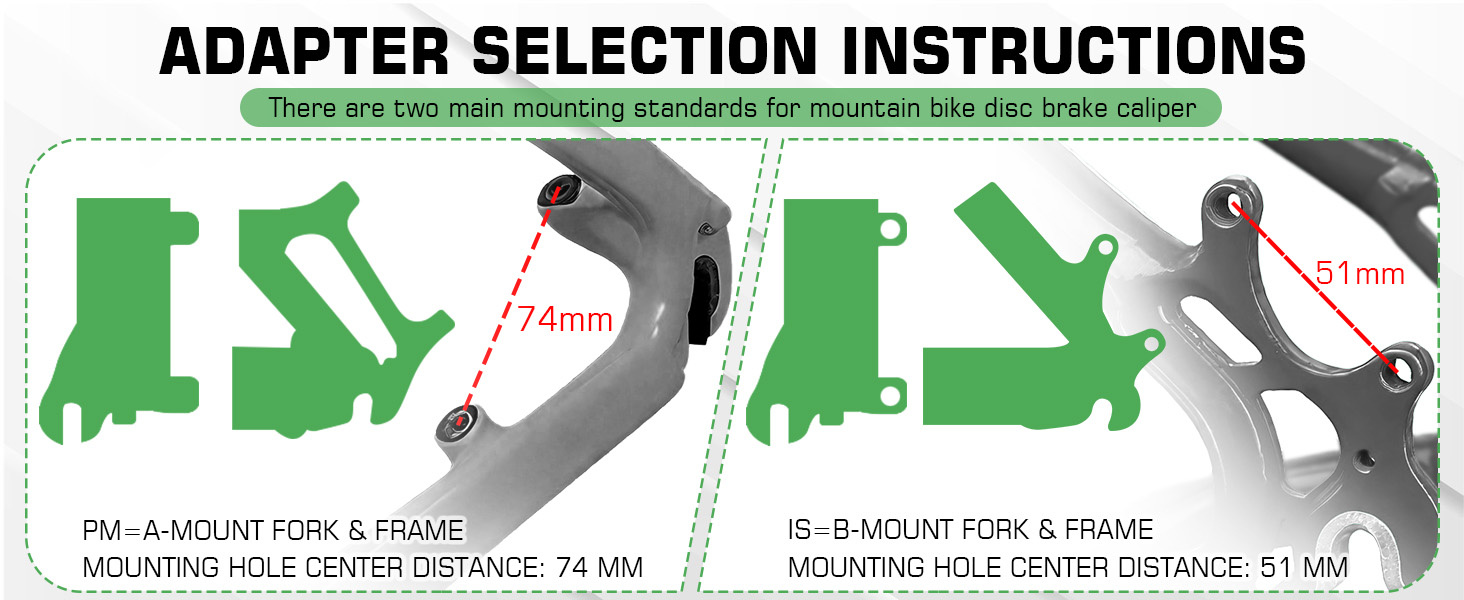 ADAPTER SELECTION INSTRUCTIONS

There are two main mounting standards for mountain bike disc brake caliper

74mm

PM=A-MOUNT FORK & FRAME
MOUNTING HOLE CENTER DISTANCE: 74 MM

51mm

IS=B-MOUNT FORK & FRAME
MOUNTING HOLE CENTER DISTANCE: 51 MM