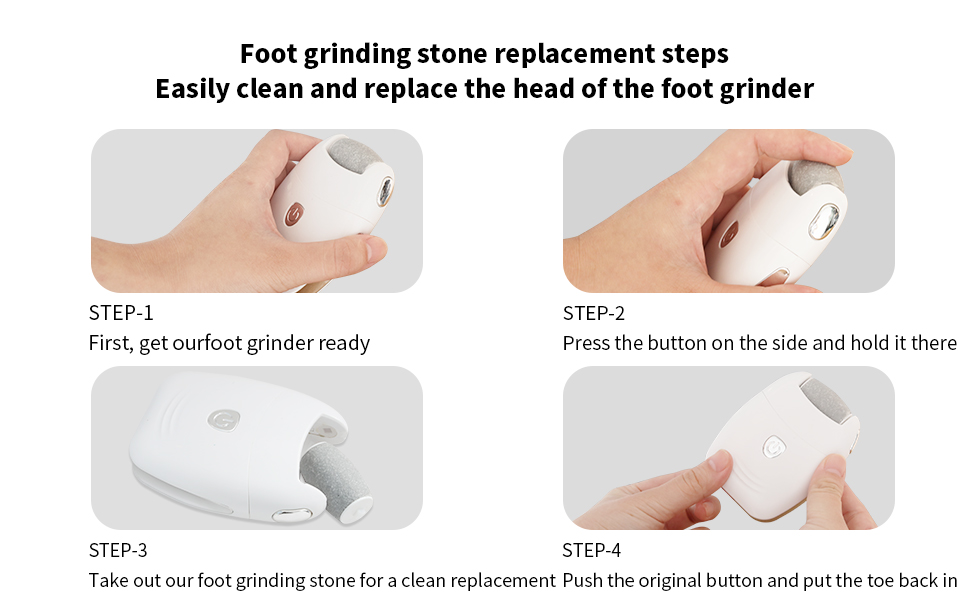 Foot grinding stone replacement steps
Easily clean and replace the head of the foot grinder

STEP-1
First, get ourfoot grinder ready

STEP-2
Press the button on the side and hold it there

STEP-3
Take out our foot grinding stone for a clean replacement

STEP-4
Push the original button and put the toe back in