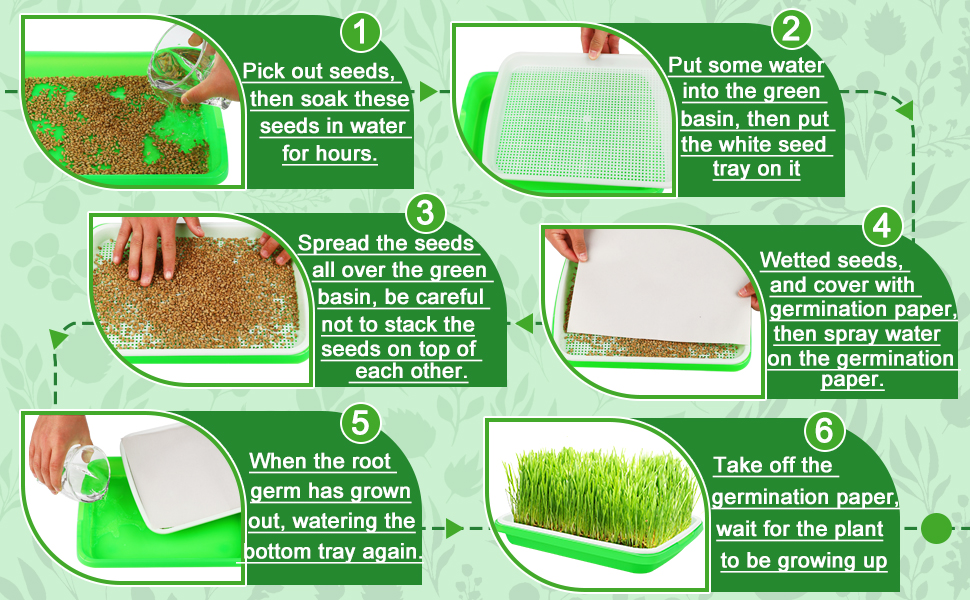 1

Pick out seeds, then soak these seeds in water for hours.

2

Put some water into the green basin, then put the white seed tray on it

3

Spread the seeds all over the green basin, be careful not to stack the seeds on top of each other.

4

Wetted seeds, and cover with germination paper, then spray water on the germination paper.

5

When the root germ has grown out, watering the bottom tray again.

6

Take off the germination paper, wait for the plant to be growing up