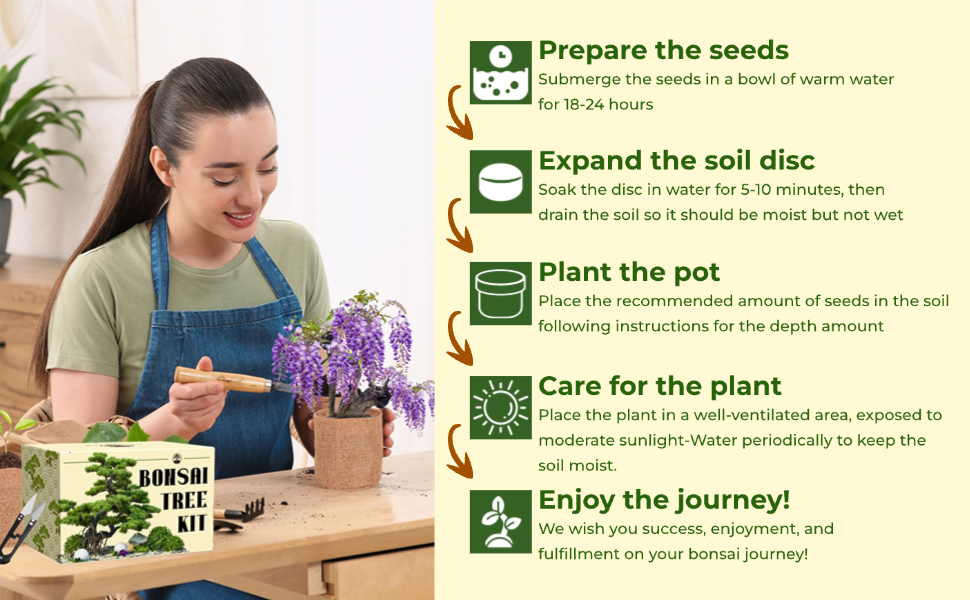 BONSAI TREE KIT

Prepare the seeds
Submerge the seeds in a bowl of warm water for 18-24 hours

Expand the soil disc
Soak the disc in water for 5-10 minutes, then drain the soil so it should be moist but not wet

Plant the pot
Place the recommended amount of seeds in the soil following instructions for the depth amount

Care for the plant
Place the plant in a well-ventilated area, exposed to moderate sunlight-Water periodically to keep the soil moist.

Enjoy the journey!
We wish you success, enjoyment, and fulfillment on your bonsai journey!