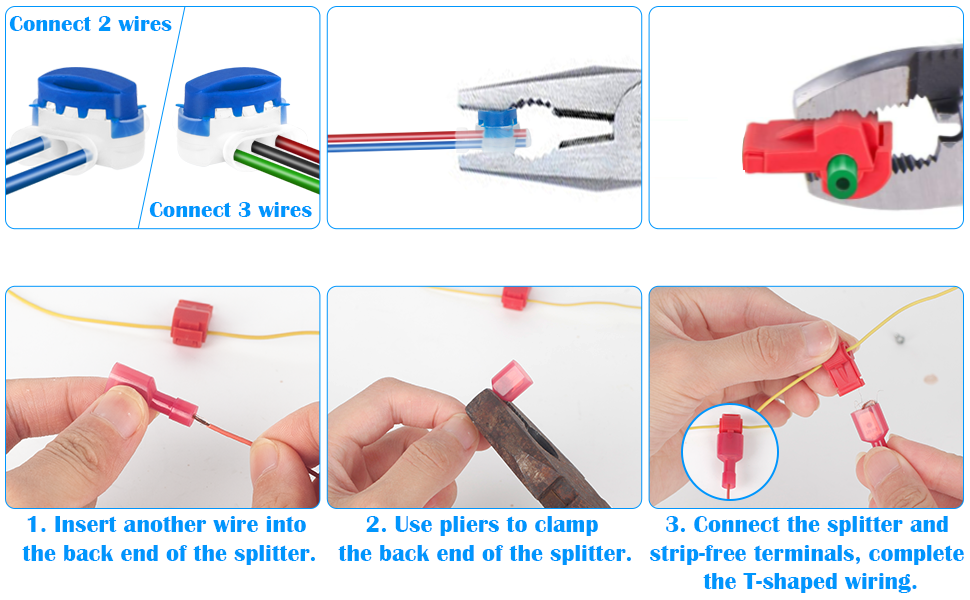 Connect 2 wires

Connect 3 wires

1. Insert another wire into the back end of the splitter.

2. Use pliers to clamp the back end of the splitter.

3. Connect the splitter and strip-free terminals, complete the T-shaped wiring.