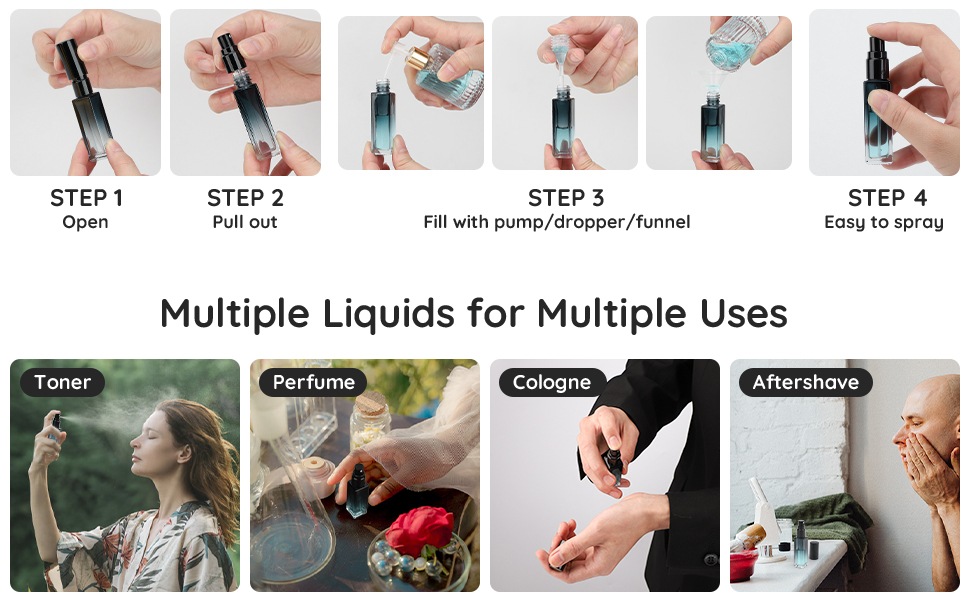 STEP 1
Open

STEP 2
Pull out

STEP 3
Fill with pump/dropper/funnel

STEP 4
Easy to spray

Multiple Liquids for Multiple Uses

Toner

Perfume

Cologne

Aftershave