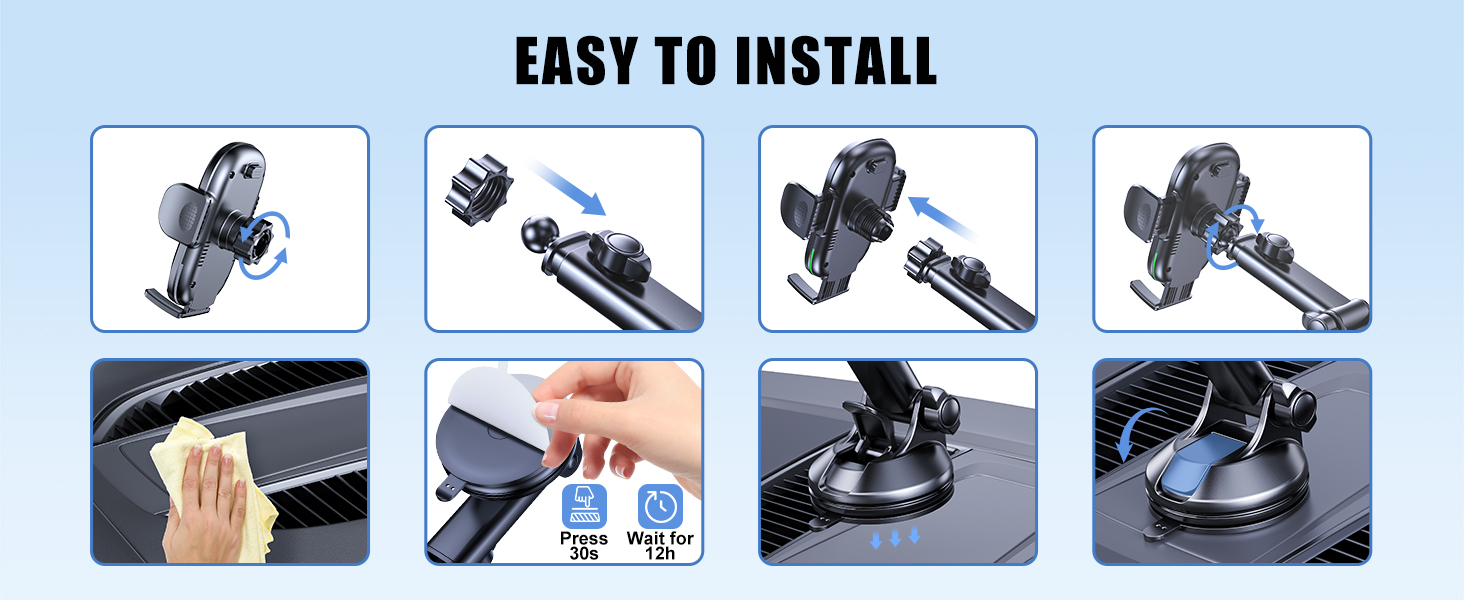 EASY TO INSTALL

Press 30s

Wait for 12h