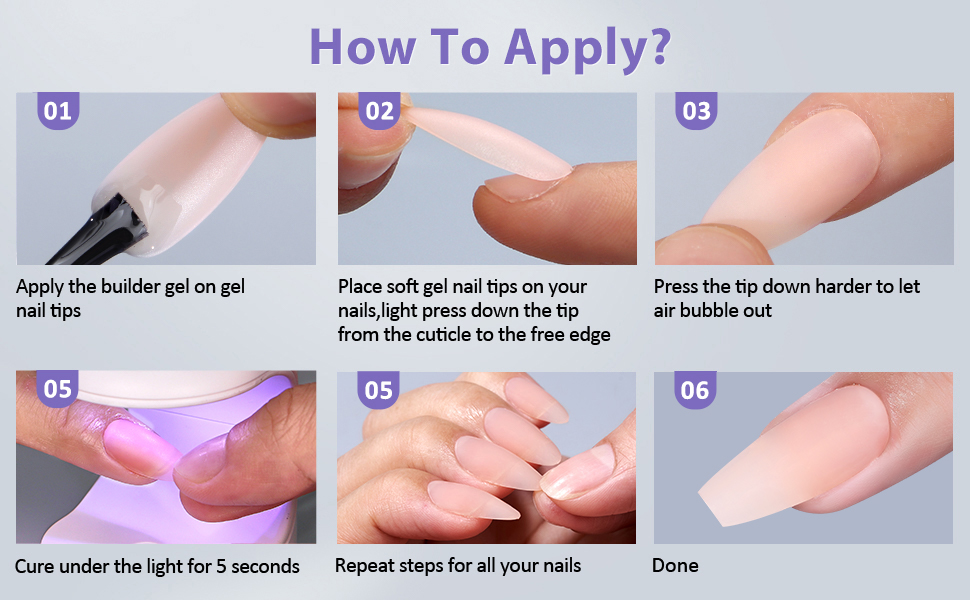 How To Apply?

01

Apply the builder gel on gel nail tips

02

Place soft gel nail tips on your nails,light press down the tip from the cuticle to the free edge

03

Press the tip down harder to let air bubble out

05

Cure under the light for 5 seconds

05

Repeat steps for all your nails

06

Done