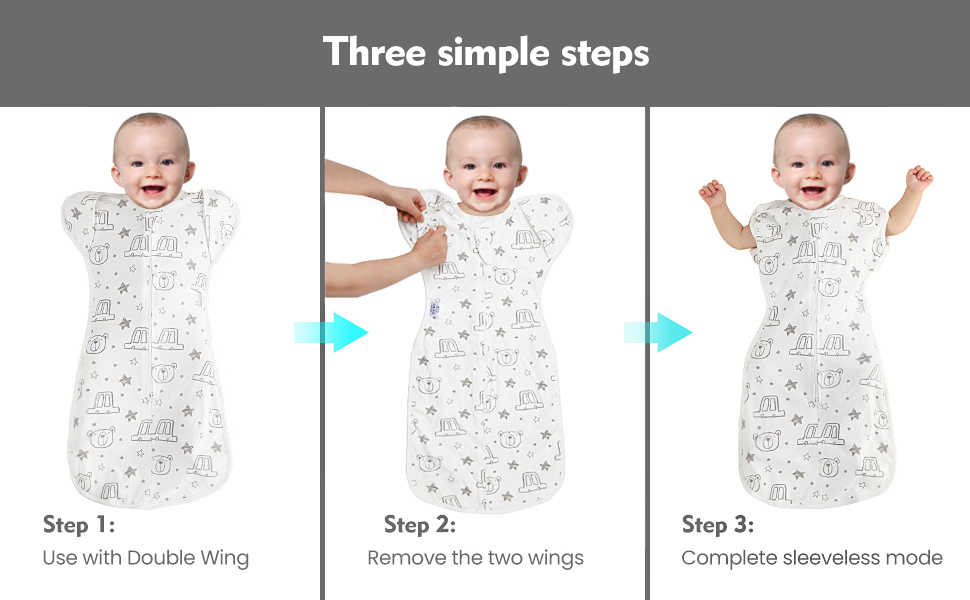 Three simple steps

Step 1:
Use with Double Wing

Step 2:
Remove the two wings

Step 3:
Complete sleeveless mode